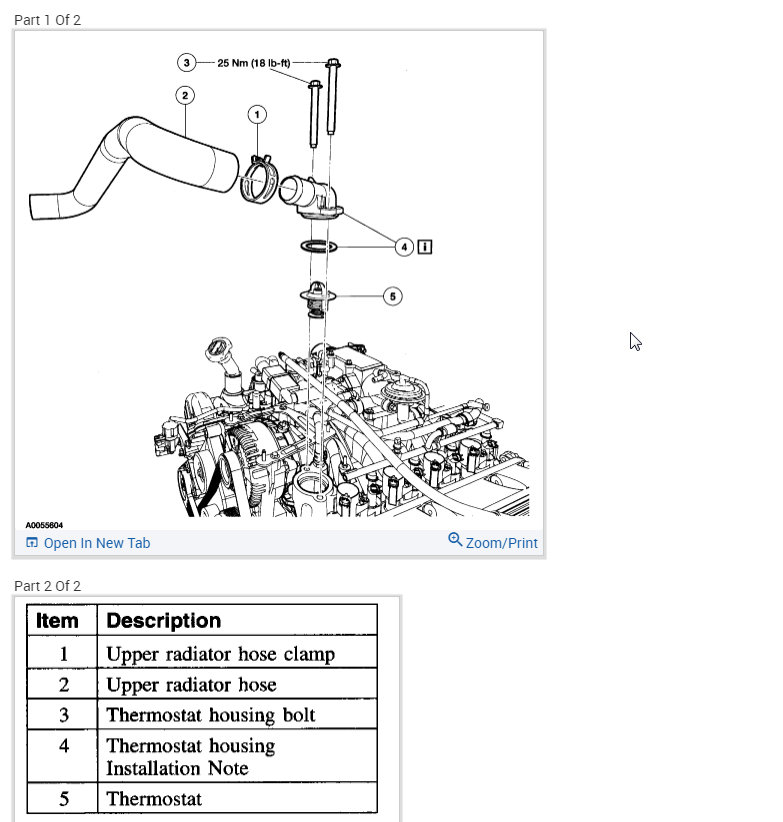 Part 1 Of 2

3 25 Nm (18 lb-ft)

2

1

4 i

5

A0055604

Open In New Tab

Zoom/Print

Part 2 Of 2

| Item | Description |
|---|---|
| 1 | Upper radiator hose clamp |
| 2 | Upper radiator hose |
| 3 | Thermostat housing bolt |
| 4 | Thermostat housing Installation Note |
| 5 | Thermostat |