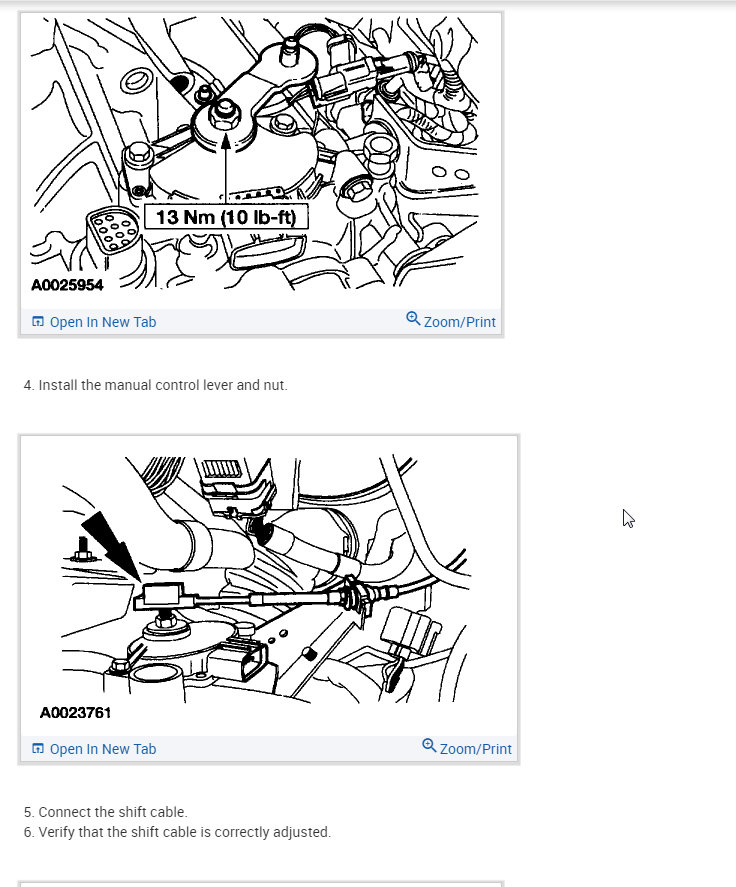 13 Nm (10 lb-ft)

A0025954

Open In New Tab Zoom/Print

4. Install the manual control lever and nut.

A0023761

Open In New Tab Zoom/Print

5. Connect the shift cable.
6. Verify that the shift cable is correctly adjusted.