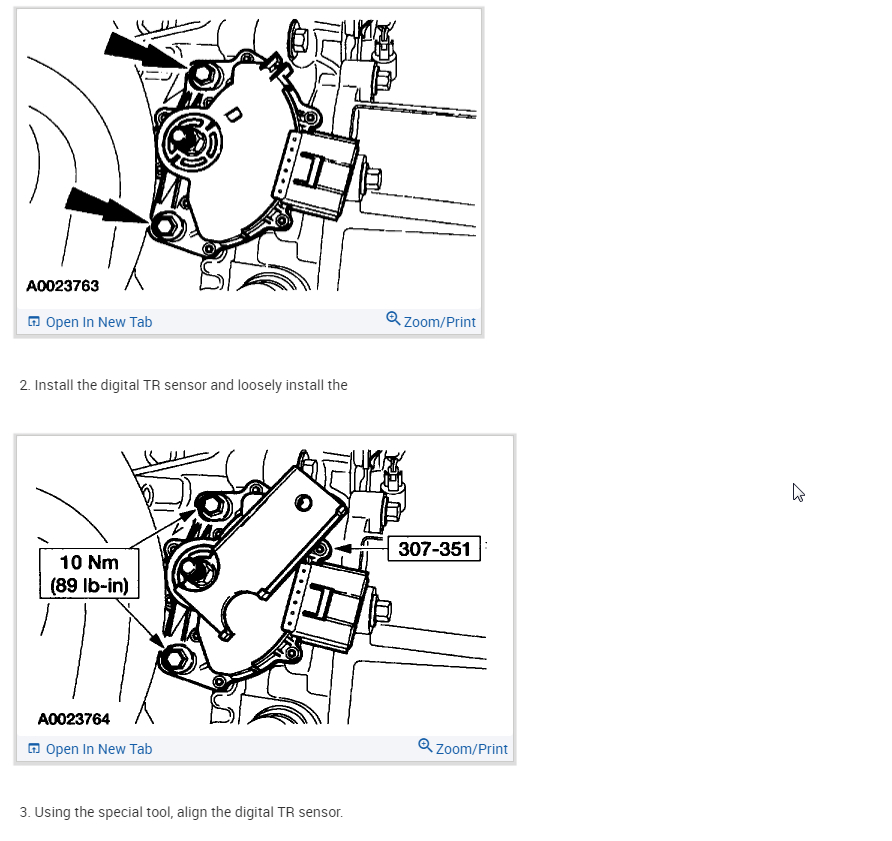 D

A0023763

Open In New Tab

Zoom/Print

2. Install the digital TR sensor and loosely install the

10 Nm
(89 lb-in)

307-351

A0023764

Open In New Tab

Zoom/Print

3. Using the special tool, align the digital TR sensor.