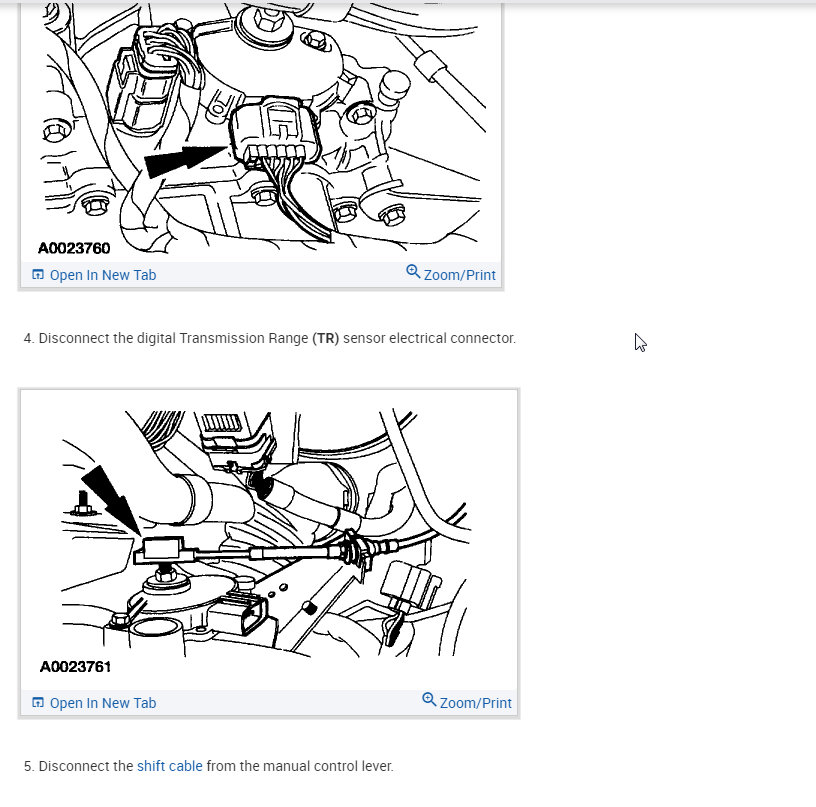 A0023760

Open In New Tab

Zoom/Print

4. Disconnect the digital Transmission Range (TR) sensor electrical connector.

A0023761

Open In New Tab

Zoom/Print

5. Disconnect the shift cable from the manual control lever.