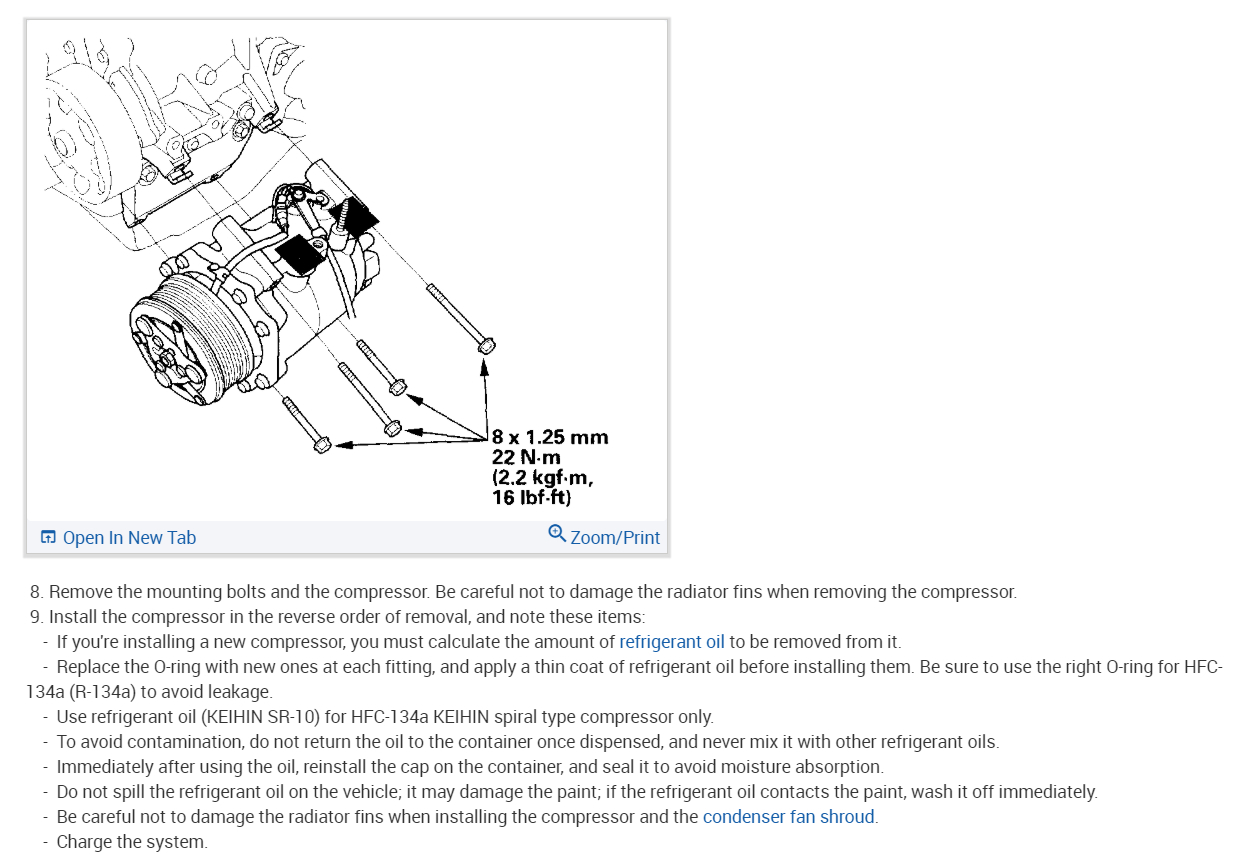 8 x 1.25 mm
22 N·m
(2.2 kgf·m,
16 lbf·ft)

Open In New Tab
Zoom/Print

8. Remove the mounting bolts and the compressor. Be careful not to damage the radiator fins when removing the compressor.
9. Install the compressor in the reverse order of removal, and note these items:
- If you're installing a new compressor, you must calculate the amount of refrigerant oil to be removed from it.
- Replace the O-ring with new ones at each fitting, and apply a thin coat of refrigerant oil before installing them. Be sure to use the right O-ring for HFC-134a (R-134a) to avoid leakage.
- Use refrigerant oil (KEIHIN SR-10) for HFC-134a KEIHIN spiral type compressor only.
- To avoid contamination, do not return the oil to the container once dispensed, and never mix it with other refrigerant oils.
- Immediately after using the oil, reinstall the cap on the container, and seal it to avoid moisture absorption.
- Do not spill the refrigerant oil on the vehicle; it may damage the paint; if the refrigerant oil contacts the paint, wash it off immediately.
- Be careful not to damage the radiator fins when installing the compressor and the condenser fan shroud.
- Charge the system.