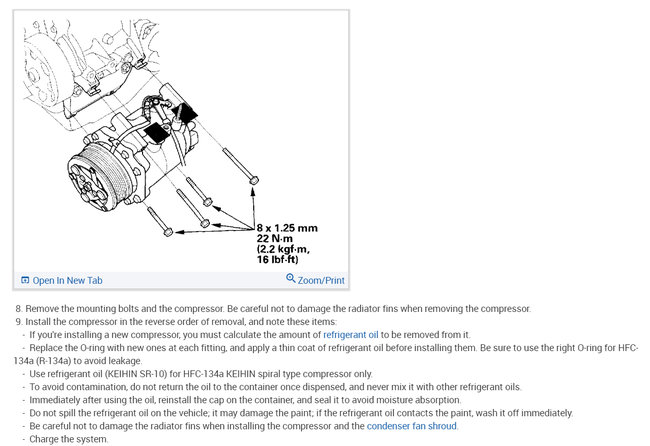 8 x 1.25 mm
22 N·m
(2.2 kgf·m,
16 lbf·ft)

Open In New Tab
Zoom/Print

8. Remove the mounting bolts and the compressor. Be careful not to damage the radiator fins when removing the compressor.
9. Install the compressor in the reverse order of removal, and note these items:
- If you're installing a new compressor, you must calculate the amount of refrigerant oil to be removed from it.
- Replace the O-ring with new ones at each fitting, and apply a thin coat of refrigerant oil before installing them. Be sure to use the right O-ring for HFC-134a (R-134a) to avoid leakage.
- Use refrigerant oil (KEIHIN SR-10) for HFC-134a KEIHIN spiral type compressor only.
- To avoid contamination, do not return the oil to the container once dispensed, and never mix it with other refrigerant oils.
- Immediately after using the oil, reinstall the cap on the container, and seal it to avoid moisture absorption.
- Do not spill the refrigerant oil on the vehicle; it may damage the paint; if the refrigerant oil contacts the paint, wash it off immediately.
- Be careful not to damage the radiator fins when installing the compressor and the condenser fan shroud.
- Charge the system.