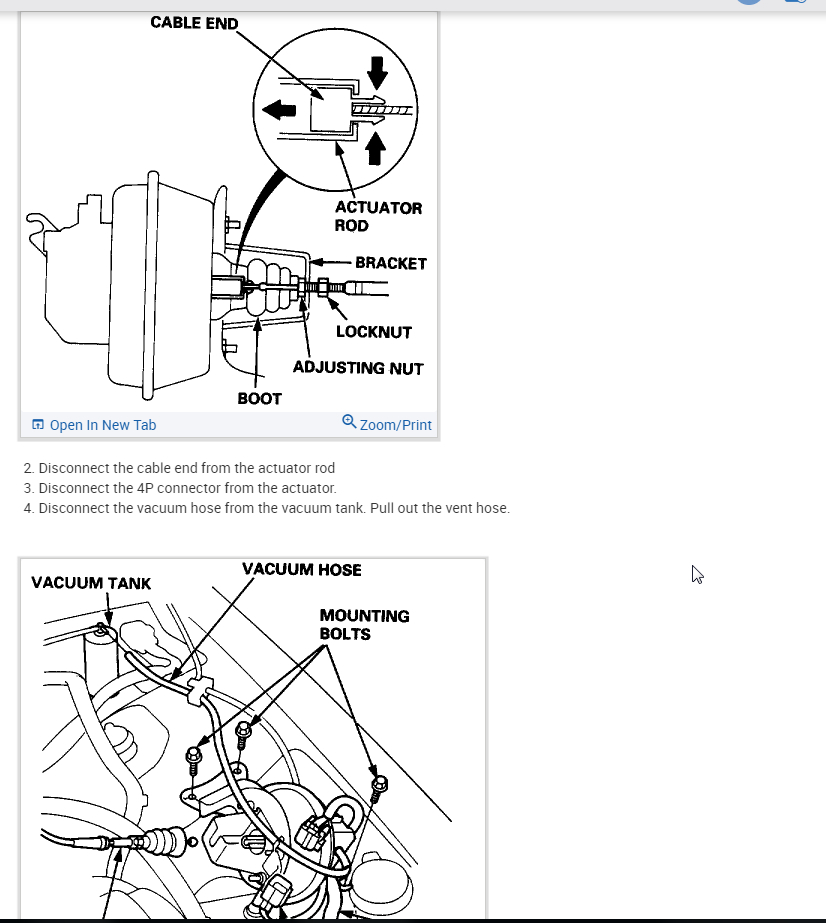 CABLE END

ACTUATOR ROD

BRACKET

LOCKNUT

ADJUSTING NUT

BOOT

Open In New Tab

Zoom/Print

2. Disconnect the cable end from the actuator rod
3. Disconnect the 4P connector from the actuator.
4. Disconnect the vacuum hose from the vacuum tank. Pull out the vent hose.

VACUUM TANK

VACUUM HOSE

MOUNTING BOLTS