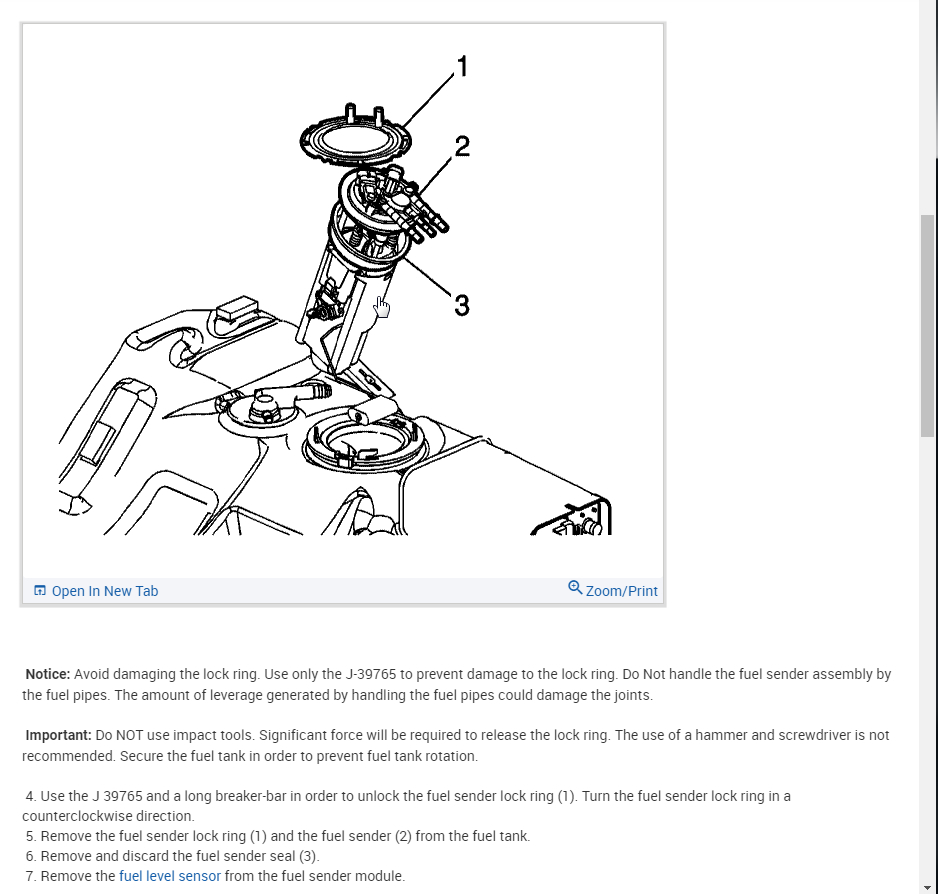 1
2
3

Open In New Tab
Zoom/Print

Notice: Avoid damaging the lock ring. Use only the J-39765 to prevent damage to the lock ring. Do Not handle the fuel sender assembly by the fuel pipes. The amount of leverage generated by handling the fuel pipes could damage the joints.

Important: Do NOT use impact tools. Significant force will be required to release the lock ring. The use of a hammer and screwdriver is not recommended. Secure the fuel tank in order to prevent fuel tank rotation.

4. Use the J 39765 and a long breaker-bar in order to unlock the fuel sender lock ring (1). Turn the fuel sender lock ring in a counterclockwise direction.
5. Remove the fuel sender lock ring (1) and the fuel sender (2) from the fuel tank.
6. Remove and discard the fuel sender seal (3).
7. Remove the fuel level sensor from the fuel sender module.