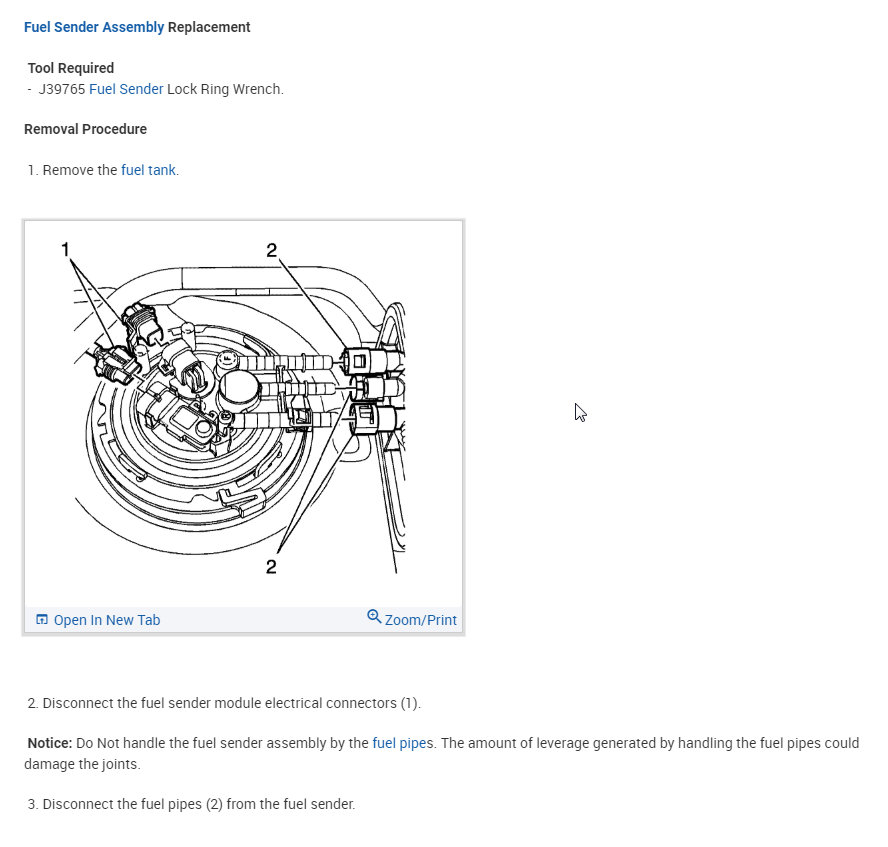 Fuel Sender Assembly Replacement

Tool Required
- J39765 Fuel Sender Lock Ring Wrench.

Removal Procedure

1. Remove the fuel tank.

1

2

2

Open In New Tab

Zoom/Print

2. Disconnect the fuel sender module electrical connectors (1).

Notice: Do Not handle the fuel sender assembly by the fuel pipes. The amount of leverage generated by handling the fuel pipes could damage the joints.

3. Disconnect the fuel pipes (2) from the fuel sender.