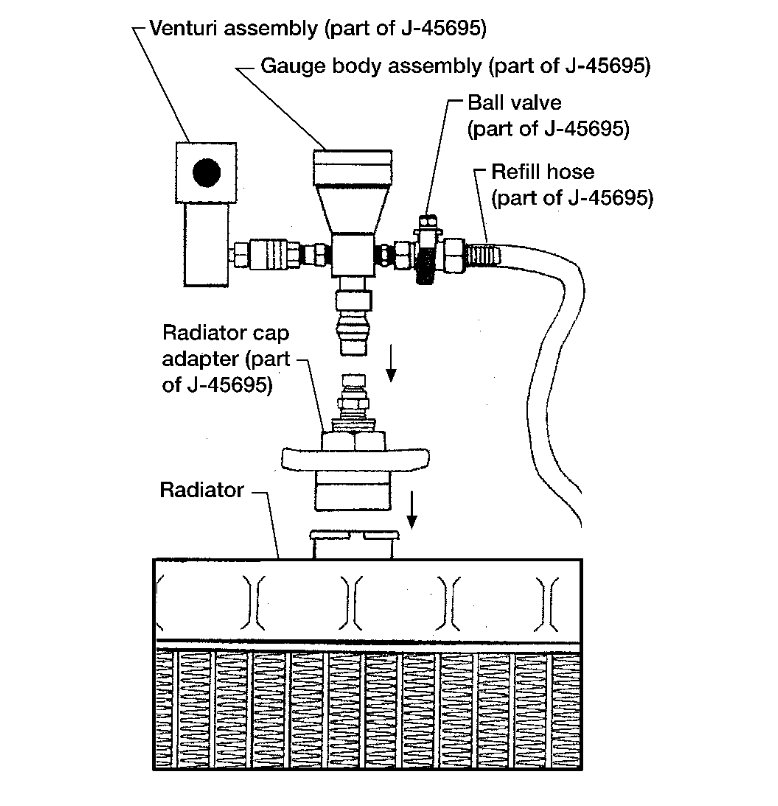 Venturi assembly (part of J-45695)

Gauge body assembly (part of J-45695)

Ball valve (part of J-45695)

Refill hose (part of J-45695)

Radiator cap adapter (part of J-45695)

Radiator