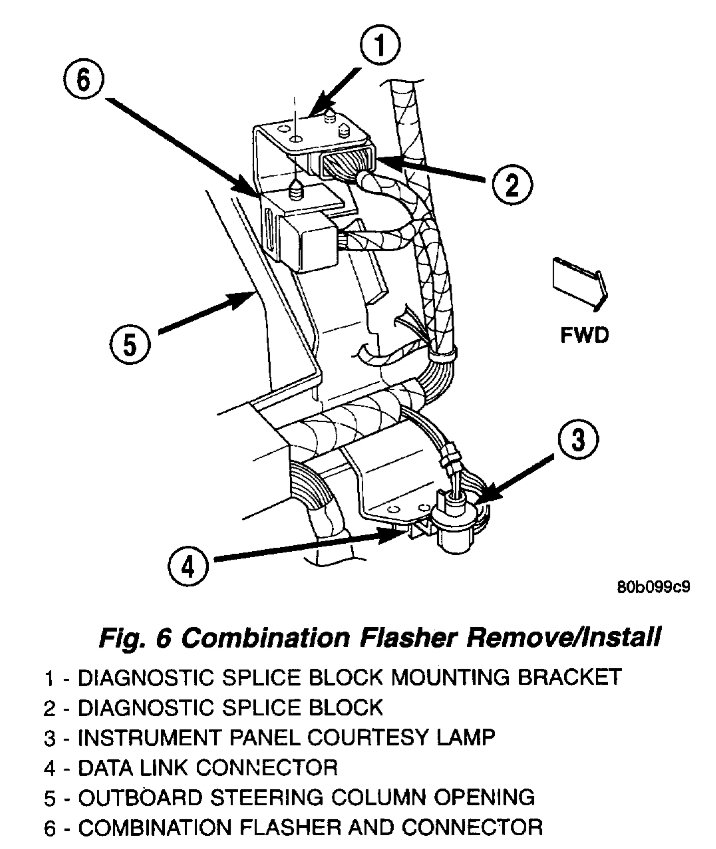 1

6

2

FWD

5

3

4

80b099c9

Fig. 6 Combination Flasher Remove/Install

1 - DIAGNOSTIC SPLICE BLOCK MOUNTING BRACKET
2 - DIAGNOSTIC SPLICE BLOCK
3 - INSTRUMENT PANEL COURTESY LAMP
4 - DATA LINK CONNECTOR
5 - OUTBOARD STEERING COLUMN OPENING
6 - COMBINATION FLASHER AND CONNECTOR