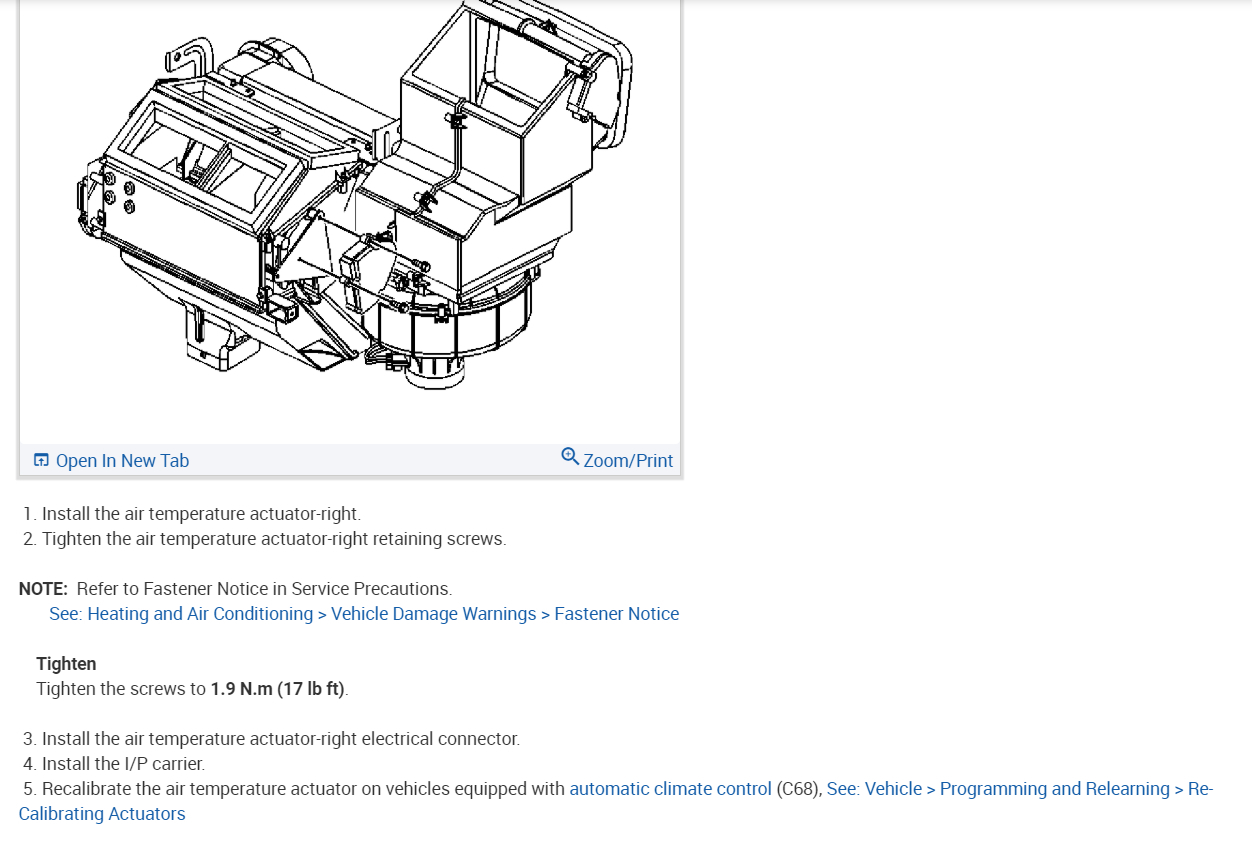 Open In New Tab

Zoom/Print

1. Install the air temperature actuator-right.
2. Tighten the air temperature actuator-right retaining screws.

NOTE: Refer to Fastener Notice in Service Precautions.
See: Heating and Air Conditioning > Vehicle Damage Warnings > Fastener Notice

Tighten
Tighten the screws to 1.9 N.m (17 lb ft).

3. Install the air temperature actuator-right electrical connector.
4. Install the I/P carrier.
5. Recalibrate the air temperature actuator on vehicles equipped with automatic climate control (C68), See: Vehicle > Programming and Relearning > Re-Calibrating Actuators