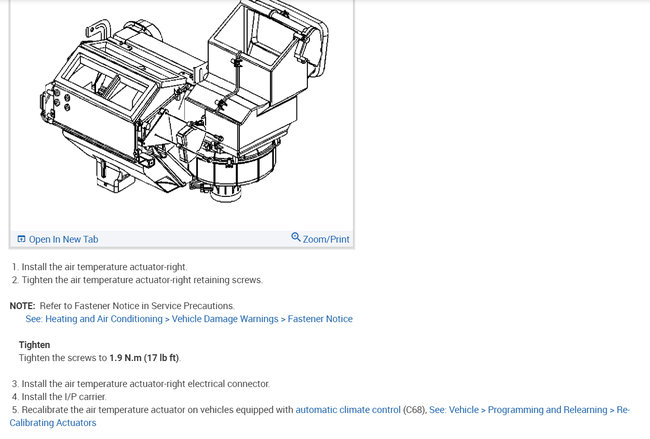 Open In New Tab

Zoom/Print

1. Install the air temperature actuator-right.
2. Tighten the air temperature actuator-right retaining screws.

NOTE: Refer to Fastener Notice in Service Precautions.
See: Heating and Air Conditioning > Vehicle Damage Warnings > Fastener Notice

Tighten
Tighten the screws to 1.9 N.m (17 lb ft).

3. Install the air temperature actuator-right electrical connector.
4. Install the I/P carrier.
5. Recalibrate the air temperature actuator on vehicles equipped with automatic climate control (C68), See: Vehicle > Programming and Relearning > Re-Calibrating Actuators