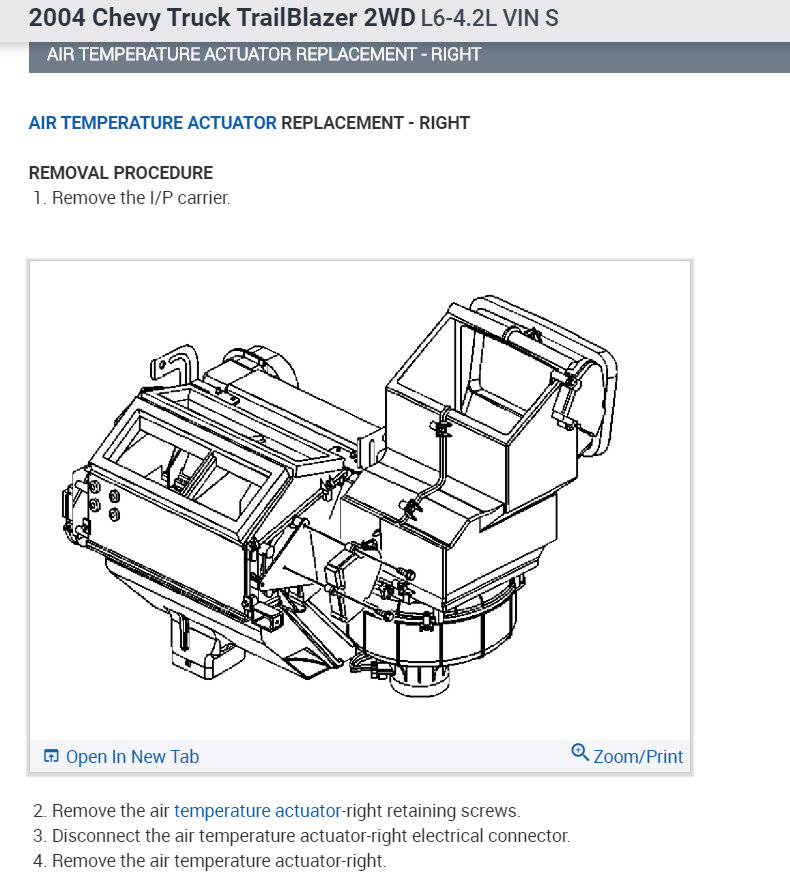 2004 Chevy Truck TrailBlazer 2WD L6-4.2L VIN S

AIR TEMPERATURE ACTUATOR REPLACEMENT - RIGHT

AIR TEMPERATURE ACTUATOR REPLACEMENT - RIGHT

REMOVAL PROCEDURE
1. Remove the I/P carrier.

Open In New Tab
Zoom/Print

2. Remove the air temperature actuator-right retaining screws.
3. Disconnect the air temperature actuator-right electrical connector.
4. Remove the air temperature actuator-right.