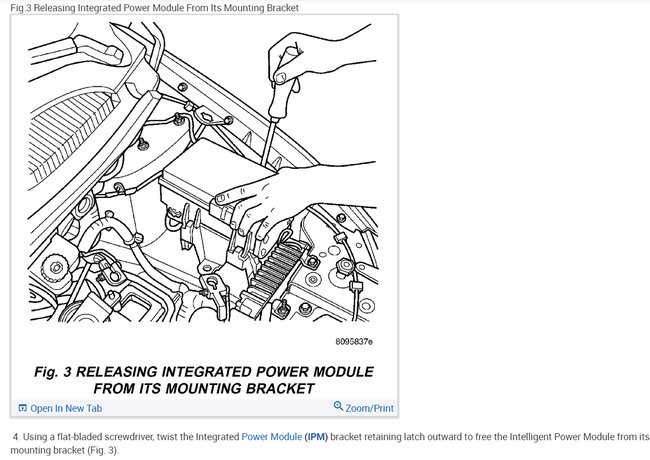 Fig 3 Releasing Integrated Power Module From Its Mounting Bracket

8095837e

Fig. 3 RELEASING INTEGRATED POWER MODULE FROM ITS MOUNTING BRACKET

Open In New Tab

Zoom/Print

4. Using a flat-bladed screwdriver, twist the Integrated Power Module (IPM) bracket retaining latch outward to free the Intelligent Power Module from its mounting bracket (Fig. 3).