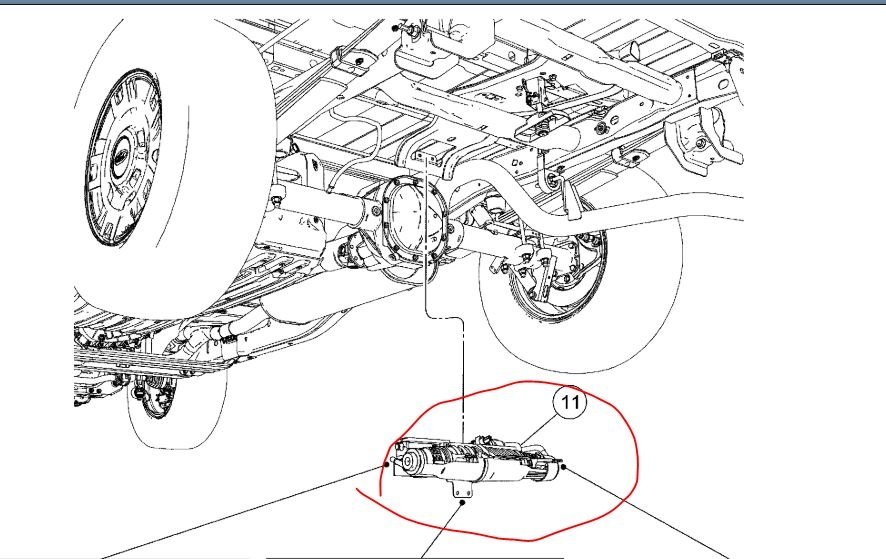 11