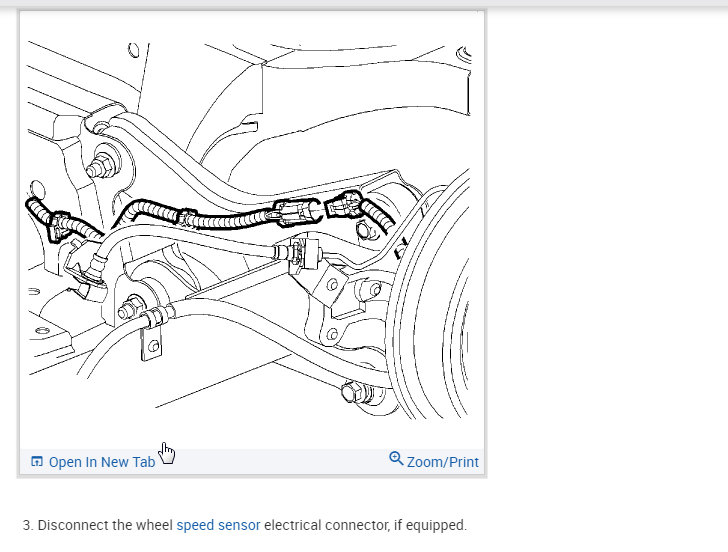 Open In New Tab

Zoom/Print

3. Disconnect the wheel speed sensor electrical connector, if equipped.