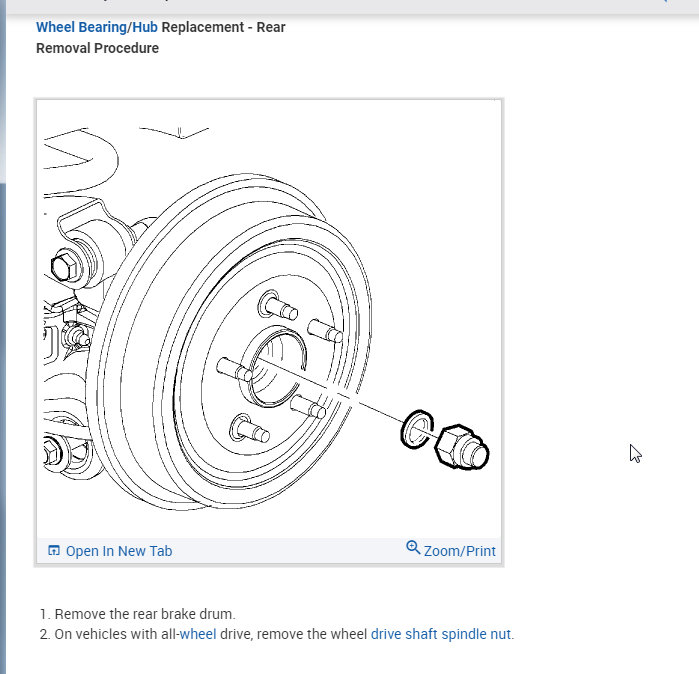 Wheel Bearing/Hub Replacement - Rear
Removal Procedure

Open In New Tab
Zoom/Print

1. Remove the rear brake drum.
2. On vehicles with all-wheel drive, remove the wheel drive shaft spindle nut.