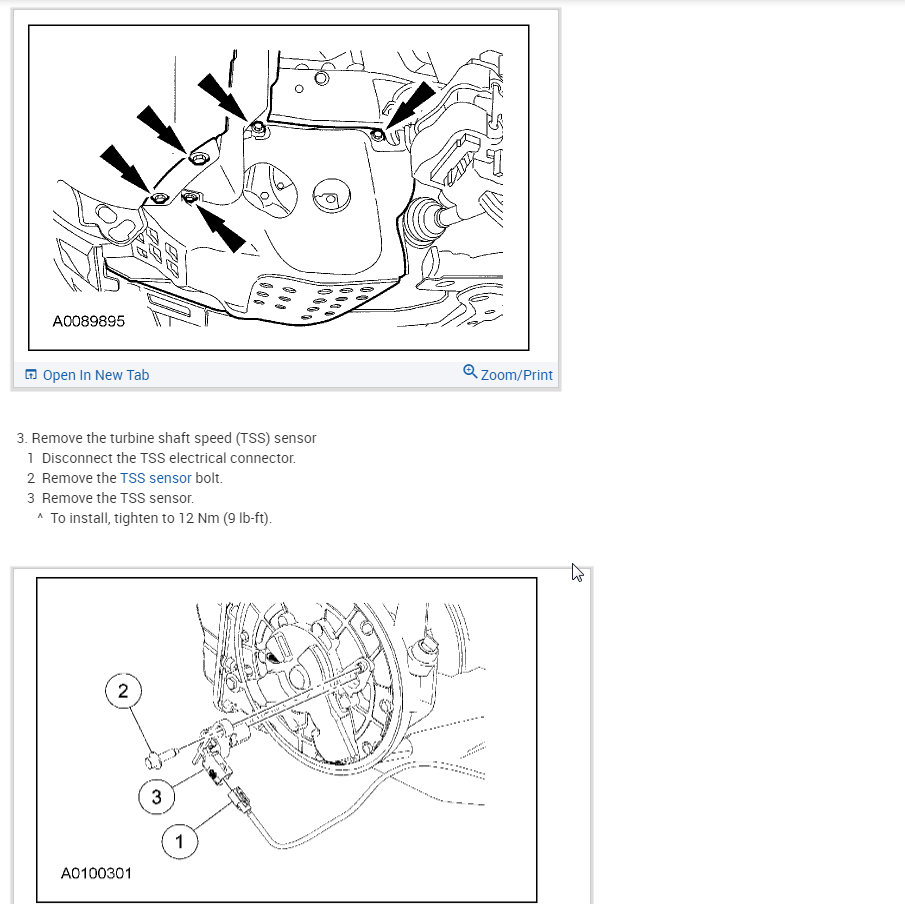 A0089895

Open In New Tab

Zoom/Print

3. Remove the turbine shaft speed (TSS) sensor
1 Disconnect the TSS electrical connector.
2 Remove the TSS sensor bolt.
3 Remove the TSS sensor.
^ To install, tighten to 12 Nm (9 lb-ft).

2

3

1

A0100301