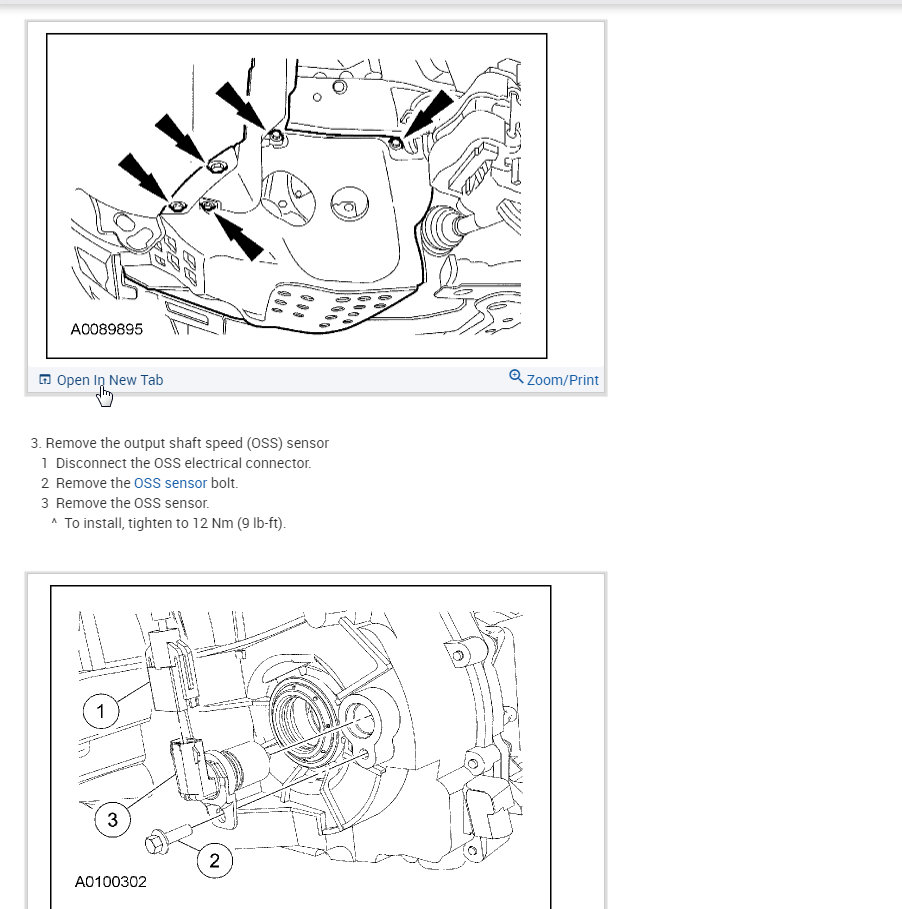 A0089895

Open In New Tab

Zoom/Print

3. Remove the output shaft speed (OSS) sensor
1 Disconnect the OSS electrical connector.
2 Remove the OSS sensor bolt.
3 Remove the OSS sensor.
^ To install, tighten to 12 Nm (9 lb-ft).

1
3
2
A0100302