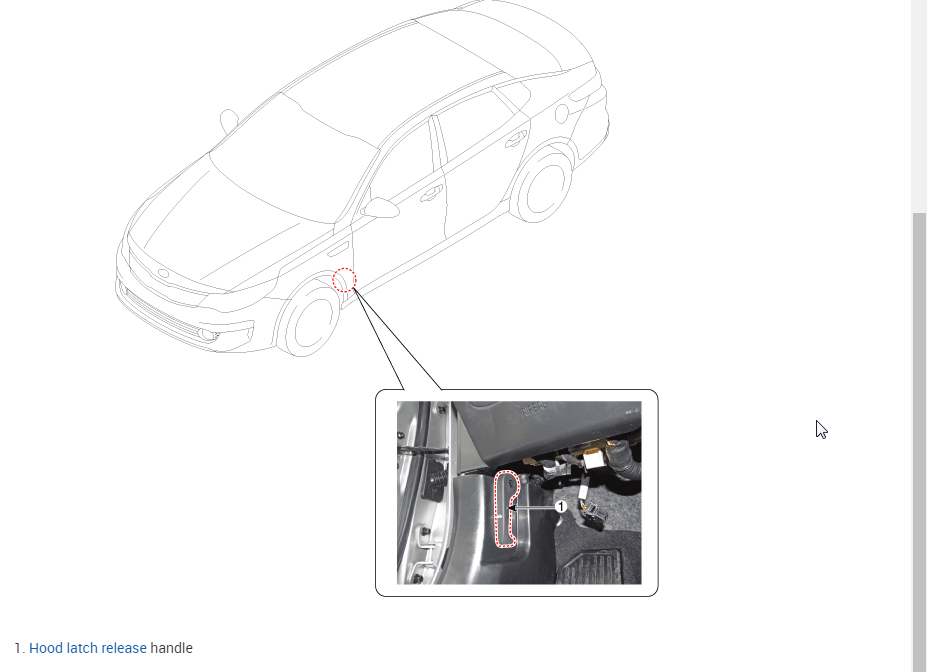 1

1. Hood latch release handle