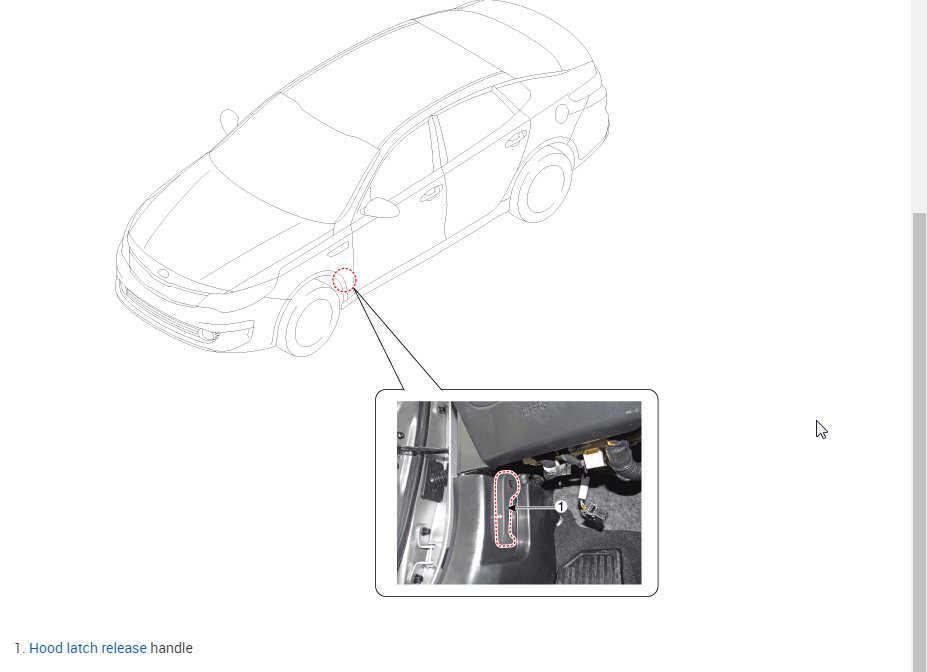 1

1. Hood latch release handle