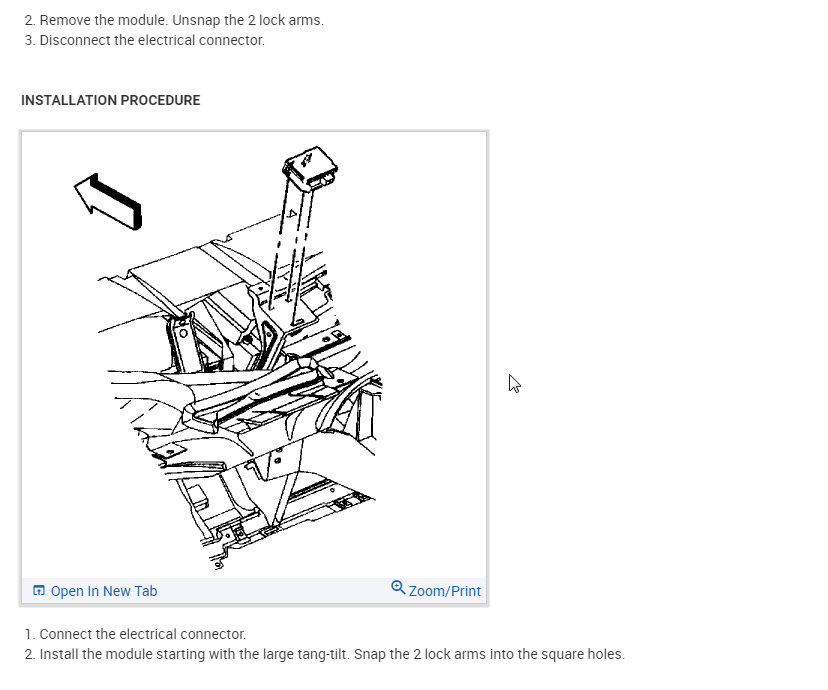 2. Remove the module. Unsnap the 2 lock arms.
3. Disconnect the electrical connector.

INSTALLATION PROCEDURE

Open In New Tab
Zoom/Print

1. Connect the electrical connector.
2. Install the module starting with the large tang-tilt. Snap the 2 lock arms into the square holes.