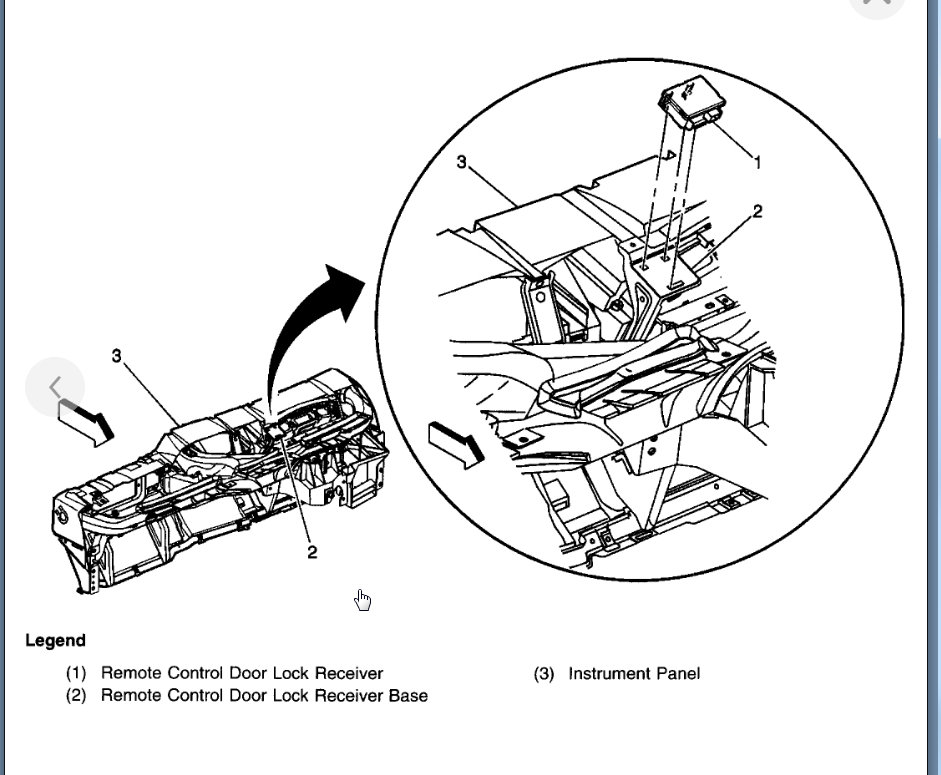 3

1

2

3

2

Legend

(1) Remote Control Door Lock Receiver
(2) Remote Control Door Lock Receiver Base

(3) Instrument Panel