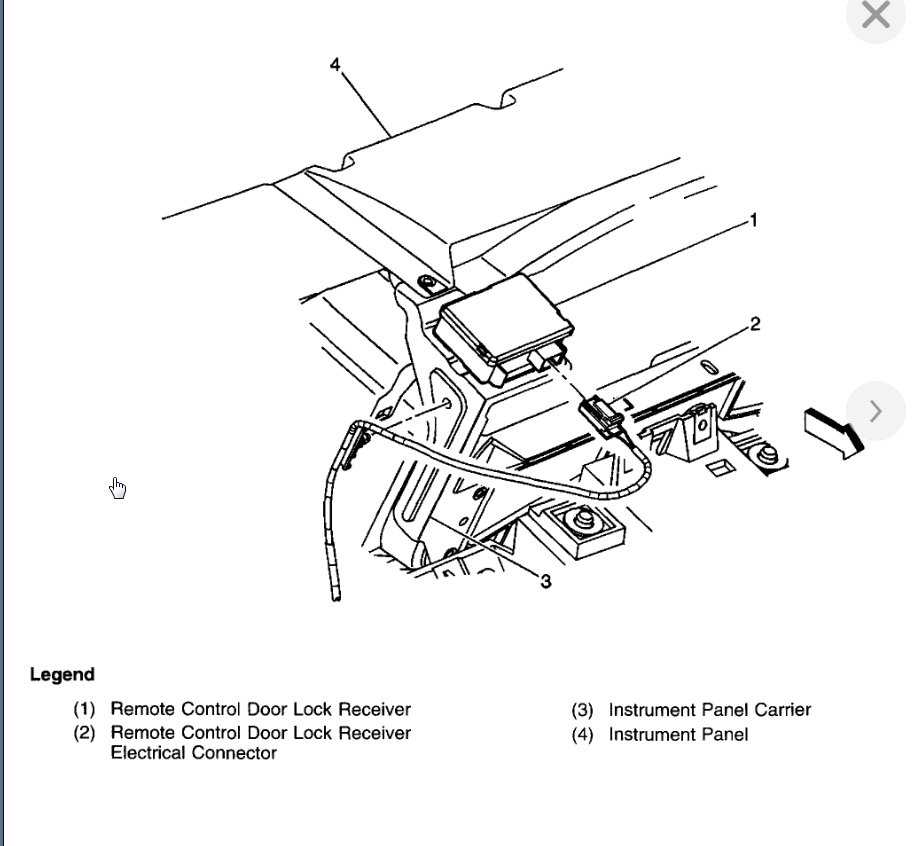 4

1

2

3

Legend

(1) Remote Control Door Lock Receiver
(2) Remote Control Door Lock Receiver Electrical Connector

(3) Instrument Panel Carrier
(4) Instrument Panel