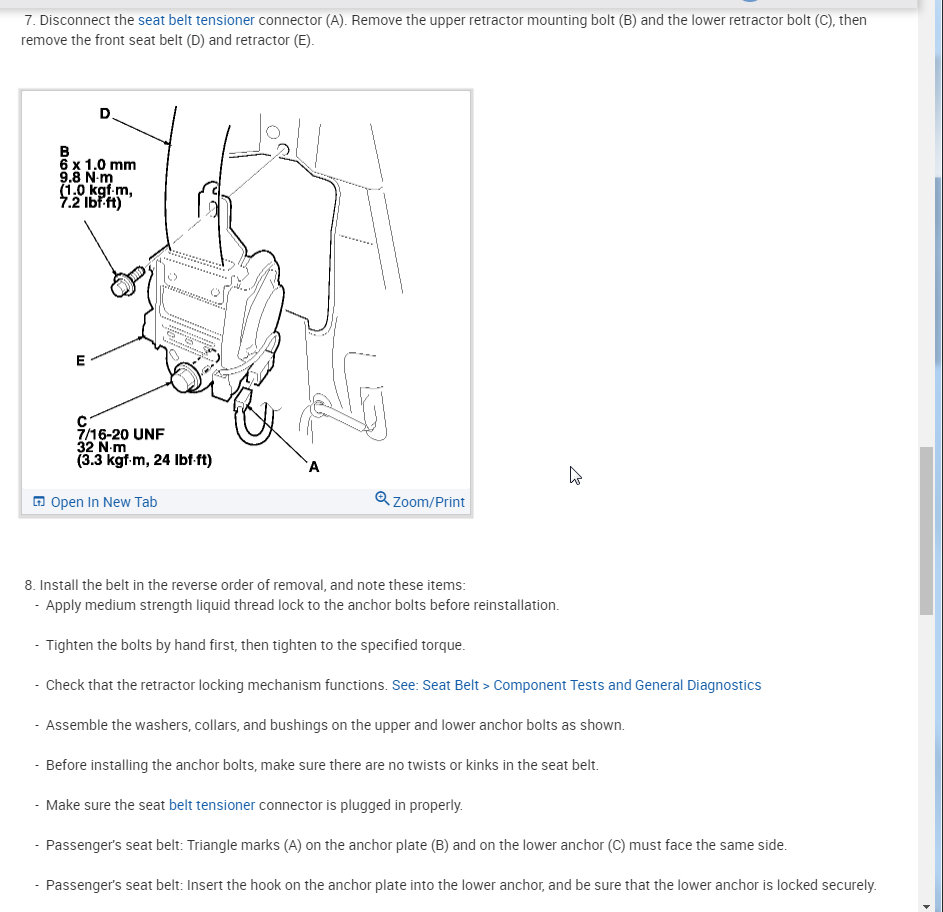 7. Disconnect the seat belt tensioner connector (A). Remove the upper retractor mounting bolt (B) and the lower retractor bolt (C), then remove the front seat belt (D) and retractor (E).

D

B
6 x 1.0 mm
9.8 N·m
(1.0 kgf·m,
7.2 lbf·ft)

E

C
7/16-20 UNF
32 N·m
(3.3 kgf·m, 24 lbf·ft)

A

Open In New Tab
Zoom/Print

8. Install the belt in the reverse order of removal, and note these items:

- Apply medium strength liquid thread lock to the anchor bolts before reinstallation.

- Tighten the bolts by hand first, then tighten to the specified torque.

- Check that the retractor locking mechanism functions. See: Seat Belt > Component Tests and General Diagnostics

- Assemble the washers, collars, and bushings on the upper and lower anchor bolts as shown.

- Before installing the anchor bolts, make sure there are no twists or kinks in the seat belt.

- Make sure the seat belt tensioner connector is plugged in properly.

- Passenger's seat belt: Triangle marks (A) on the anchor plate (B) and on the lower anchor (C) must face the same side.

- Passenger's seat belt: Insert the hook on the anchor plate into the lower anchor, and be sure that the lower anchor is locked securely.