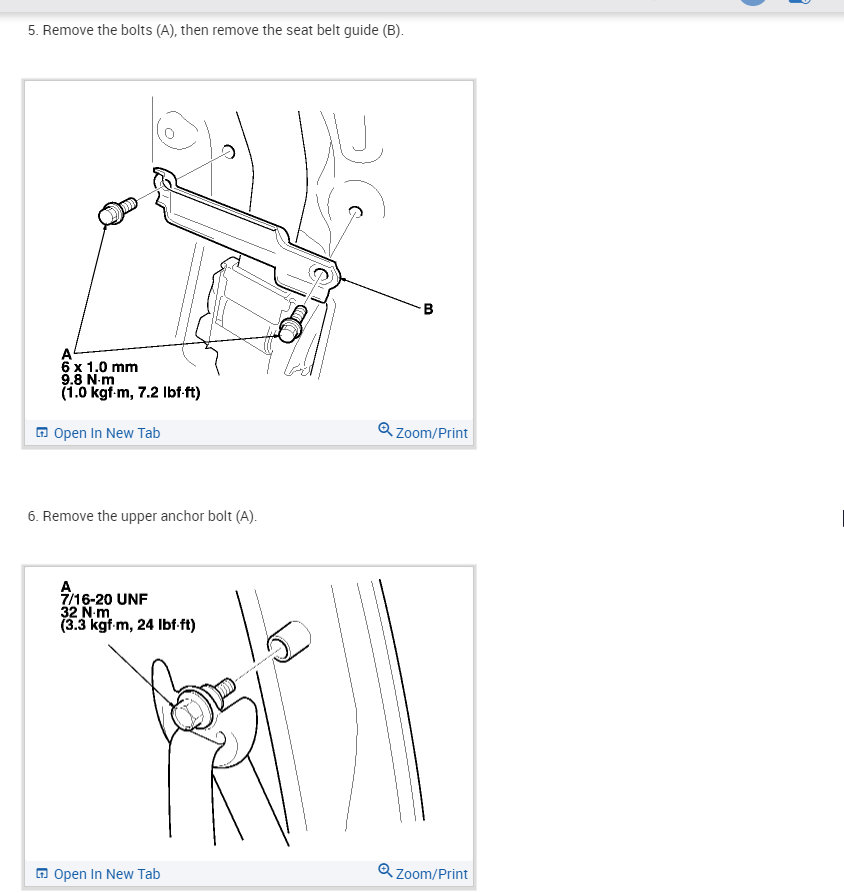 5. Remove the bolts (A), then remove the seat belt guide (B).

B

A
6 x 1.0 mm
9.8 N·m
(1.0 kgf·m, 7.2 lbf·ft)

Open In New Tab
Zoom/Print

6. Remove the upper anchor bolt (A).

A
7/16-20 UNF
32 N·m
(3.3 kgf·m, 24 lbf·ft)

Open In New Tab
Zoom/Print