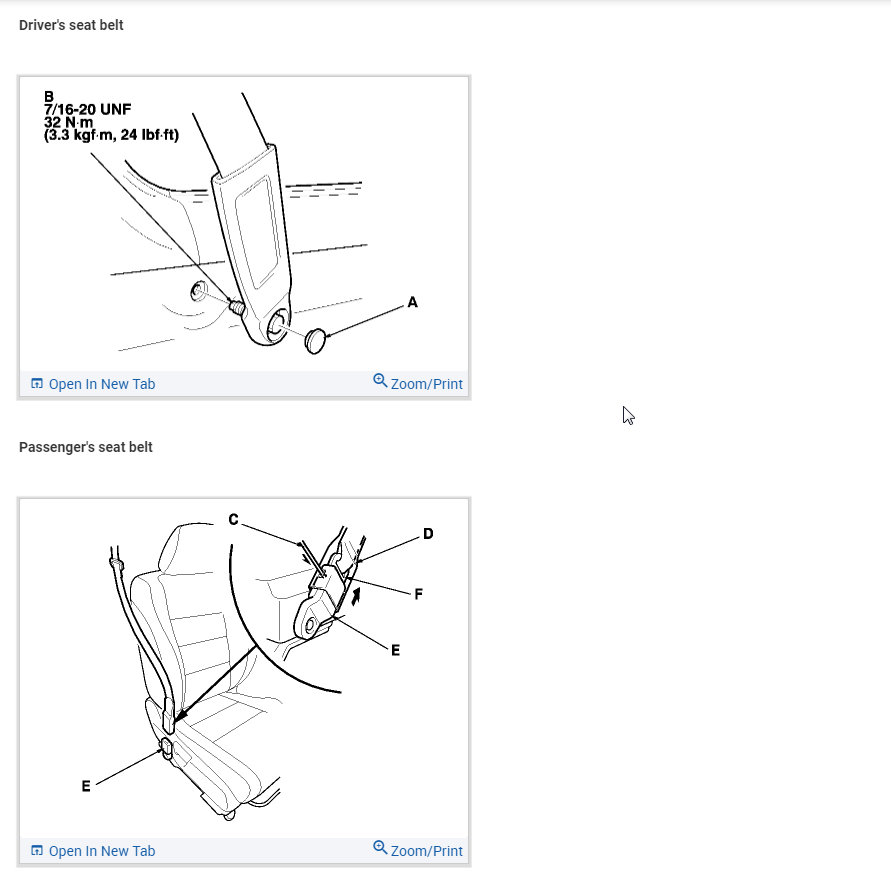 Driver's seat belt

B
7/16-20 UNF
32 N·m
(3.3 kgf·m, 24 lbf·ft)

A

Open In New Tab

Zoom/Print

Passenger's seat belt

C

D

F

E

E

Open In New Tab

Zoom/Print