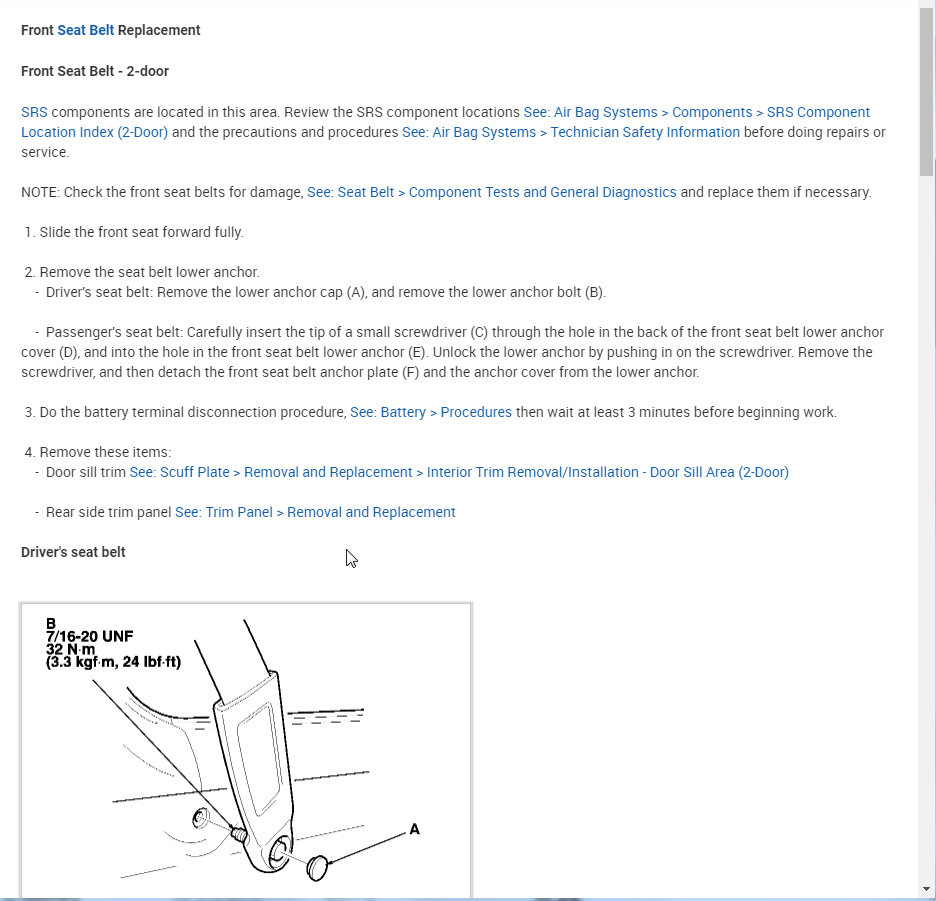 Front Seat Belt Replacement

Front Seat Belt - 2-door

SRS components are located in this area. Review the SRS component locations See: Air Bag Systems > Components > SRS Component Location Index (2-Door) and the precautions and procedures See: Air Bag Systems > Technician Safety Information before doing repairs or service.

NOTE: Check the front seat belts for damage, See: Seat Belt > Component Tests and General Diagnostics and replace them if necessary.

1. Slide the front seat forward fully.

2. Remove the seat belt lower anchor.
- Driver's seat belt: Remove the lower anchor cap (A), and remove the lower anchor bolt (B).

- Passenger's seat belt: Carefully insert the tip of a small screwdriver (C) through the hole in the back of the front seat belt lower anchor cover (D), and into the hole in the front seat belt lower anchor (E). Unlock the lower anchor by pushing in on the screwdriver. Remove the screwdriver, and then detach the front seat belt anchor plate (F) and the anchor cover from the lower anchor.

3. Do the battery terminal disconnection procedure, See: Battery > Procedures then wait at least 3 minutes before beginning work.

4. Remove these items:
- Door sill trim See: Scuff Plate > Removal and Replacement > Interior Trim Removal/Installation - Door Sill Area (2-Door)

- Rear side trim panel See: Trim Panel > Removal and Replacement

Driver's seat belt

B
7/16-20 UNF
32 N·m
(3.3 kgf·m, 24 lbf·ft)

A