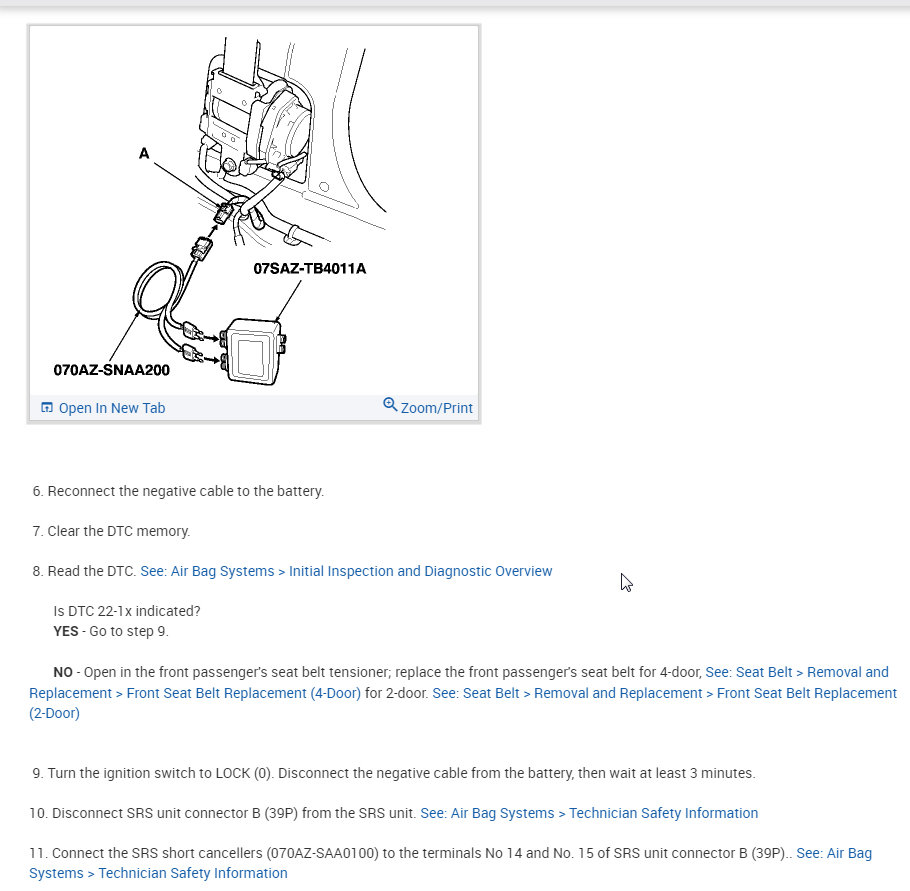 A

07SAZ-TB4011A

070AZ-SNAA200

Open In New Tab

Zoom/Print

6. Reconnect the negative cable to the battery.

7. Clear the DTC memory.

8. Read the DTC. See: Air Bag Systems > Initial Inspection and Diagnostic Overview

Is DTC 22-1x indicated?
YES - Go to step 9.

NO - Open in the front passenger's seat belt tensioner; replace the front passenger's seat belt for 4-door, See: Seat Belt > Removal and Replacement > Front Seat Belt Replacement (4-Door) for 2-door. See: Seat Belt > Removal and Replacement > Front Seat Belt Replacement (2-Door)

9. Turn the ignition switch to LOCK (0). Disconnect the negative cable from the battery, then wait at least 3 minutes.

10. Disconnect SRS unit connector B (39P) from the SRS unit. See: Air Bag Systems > Technician Safety Information

11. Connect the SRS short cancellers (070AZ-SAA0100) to the terminals No 14 and No. 15 of SRS unit connector B (39P).. See: Air Bag Systems > Technician Safety Information