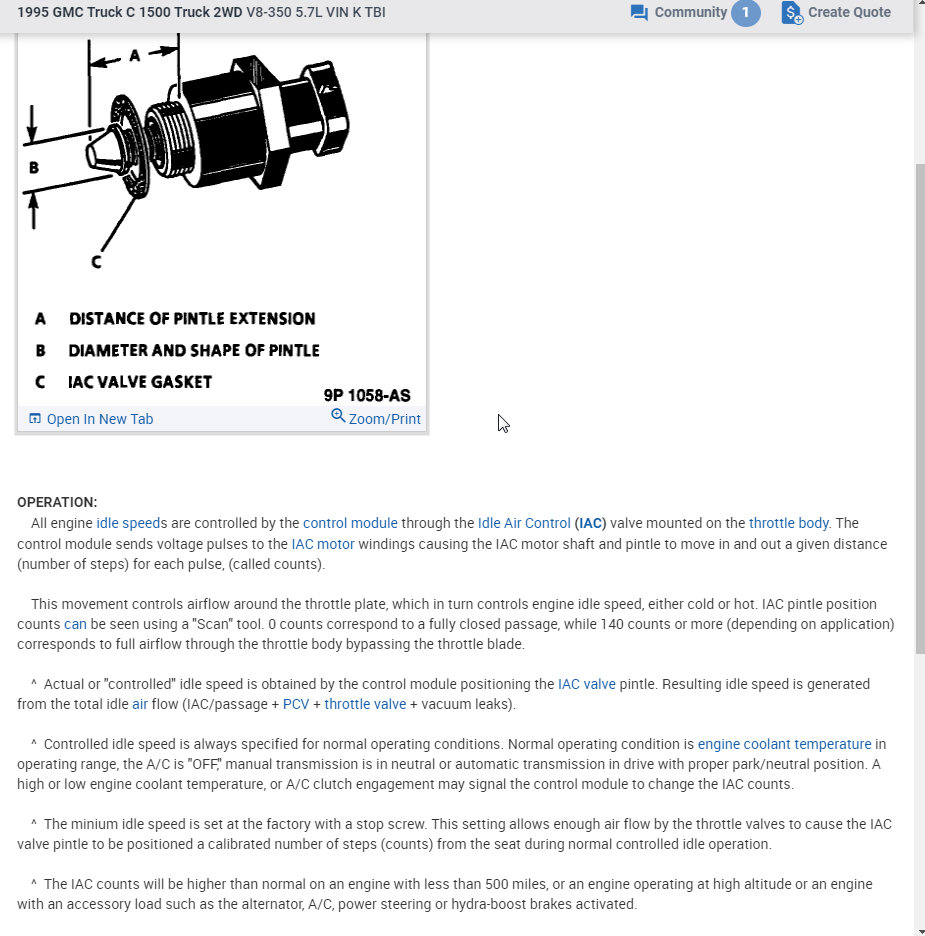 1995 GMC Truck C 1500 Truck 2WD V8-350 5.7L VIN K TBI

Community 1 Create Quote

A

B

C

A DISTANCE OF PINTLE EXTENSION

B DIAMETER AND SHAPE OF PINTLE

C IAC VALVE GASKET

9P 1058-AS

Open In New Tab Zoom/Print

OPERATION:
All engine idle speeds are controlled by the control module through the Idle Air Control (IAC) valve mounted on the throttle body. The control module sends voltage pulses to the IAC motor windings causing the IAC motor shaft and pintle to move in and out a given distance (number of steps) for each pulse, (called counts).

This movement controls airflow around the throttle plate, which in turn controls engine idle speed, either cold or hot. IAC pintle position counts can be seen using a "Scan" tool. 0 counts correspond to a fully closed passage, while 140 counts or more (depending on application) corresponds to full airflow through the throttle body bypassing the throttle blade.

^ Actual or "controlled" idle speed is obtained by the control module positioning the IAC valve pintle. Resulting idle speed is generated from the total idle air flow (IAC/passage + PCV + throttle valve + vacuum leaks).

^ Controlled idle speed is always specified for normal operating conditions. Normal operating condition is engine coolant temperature in operating range, the A/C is "OFF," manual transmission is in neutral or automatic transmission in drive with proper park/neutral position. A high or low engine coolant temperature, or A/C clutch engagement may signal the control module to change the IAC counts.

^ The minium idle speed is set at the factory with a stop screw. This setting allows enough air flow by the throttle valves to cause the IAC valve pintle to be positioned a calibrated number of steps (counts) from the seat during normal controlled idle operation.

^ The IAC counts will be higher than normal on an engine with less than 500 miles, or an engine operating at high altitude or an engine with an accessory load such as the alternator, A/C, power steering or hydra-boost brakes activated.