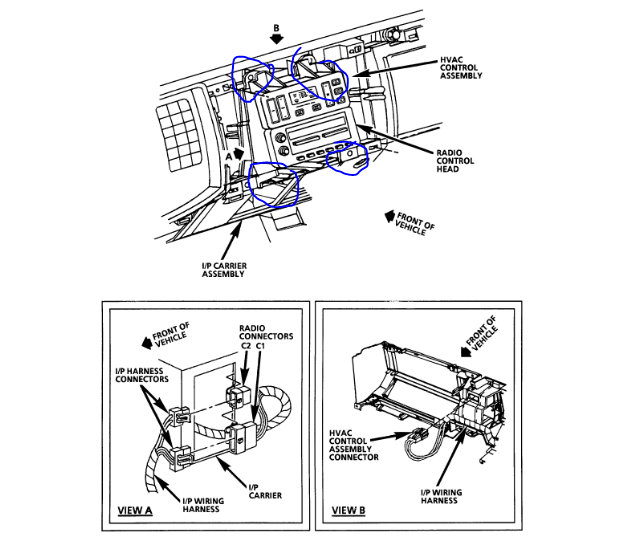 B

HVAC CONTROL ASSEMBLY

A

RADIO CONTROL HEAD

FRONT OF VEHICLE

I/P CARRIER ASSEMBLY

FRONT OF VEHICLE

RADIO CONNECTORS
C2 C1

I/P HARNESS CONNECTORS

I/P CARRIER

I/P WIRING HARNESS

VIEW A

FRONT OF VEHICLE

HVAC CONTROL ASSEMBLY CONNECTOR

I/P WIRING HARNESS

VIEW B