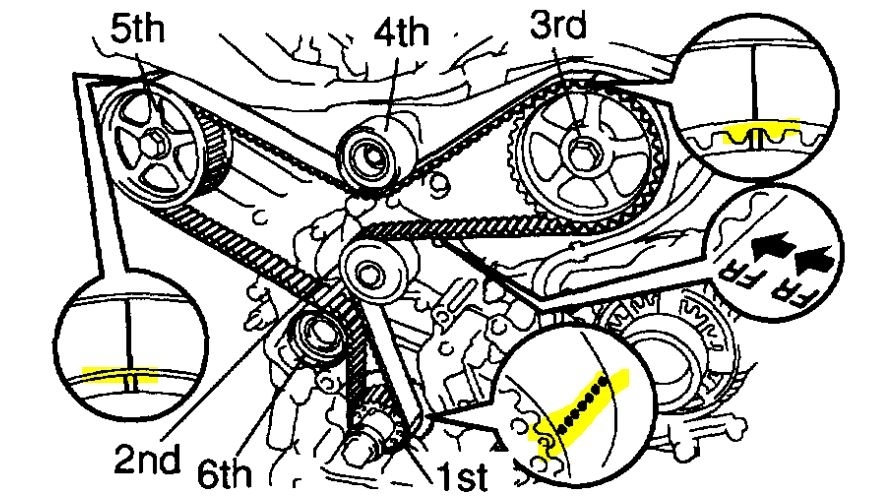 5th
4th
3rd
FR
FR
2nd
6th
1st