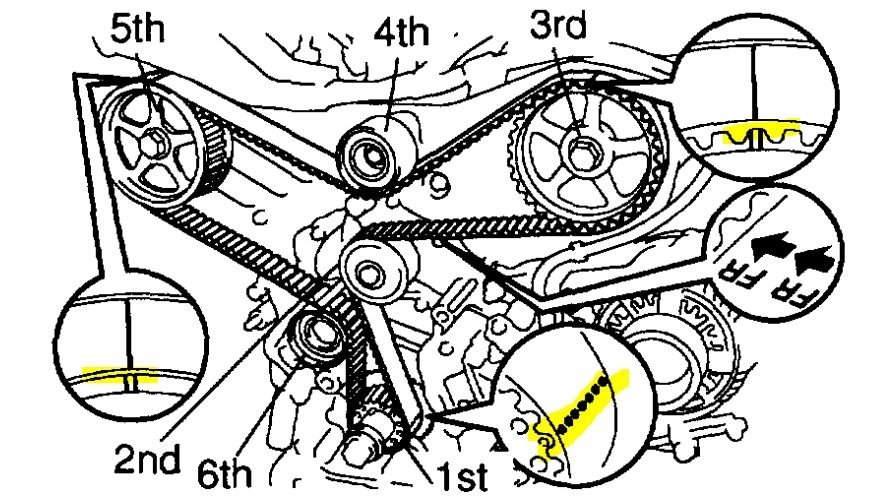 5th
4th
3rd
FR
FR
2nd
6th
1st