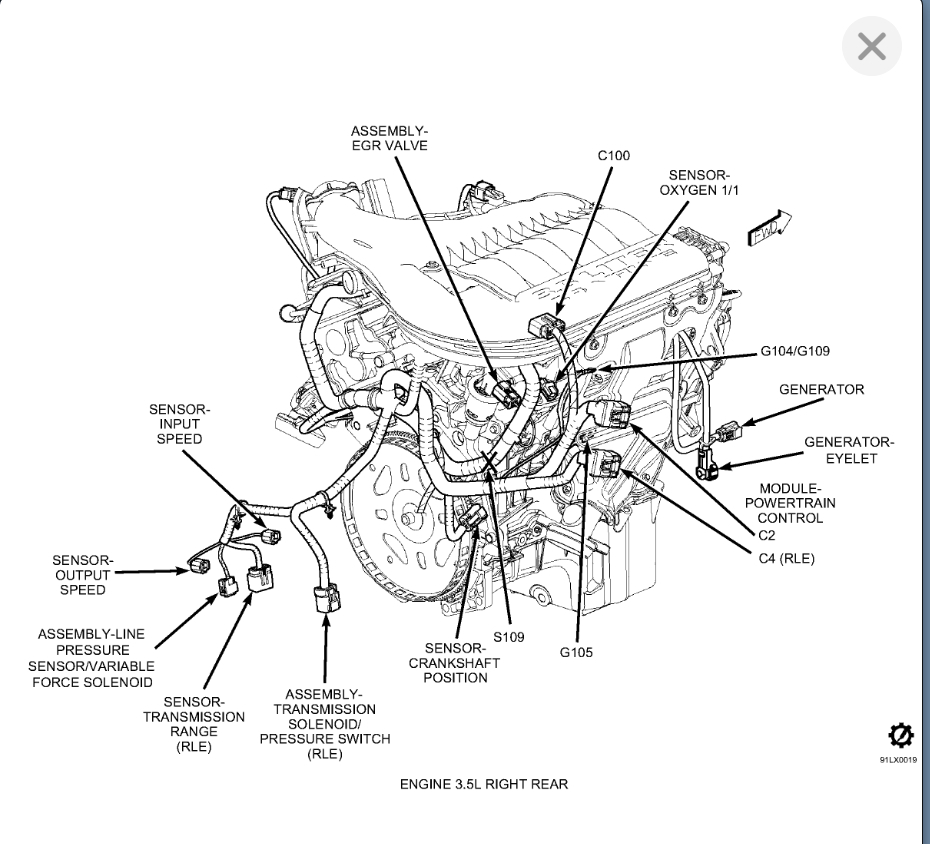 ASSEMBLY-EGR VALVE

C100

SENSOR-OXYGEN 1/1

FWD

G104/G109

GENERATOR

GENERATOR-EYELET

MODULE-POWERTRAIN CONTROL

C2

C4 (RLE)

SENSOR-INPUT SPEED

SENSOR-OUTPUT SPEED

ASSEMBLY-LINE PRESSURE SENSOR/VARIABLE FORCE SOLENOID

SENSOR-TRANSMISSION RANGE (RLE)

ASSEMBLY-TRANSMISSION SOLENOID/ PRESSURE SWITCH (RLE)

SENSOR-CRANKSHAFT POSITION

S109

G105

91LX0019

ENGINE 3.5L RIGHT REAR