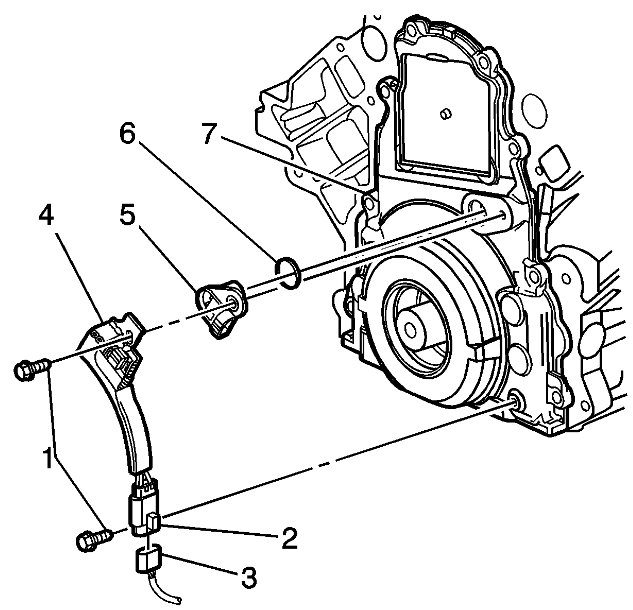 6
7
4
5
1
2
3