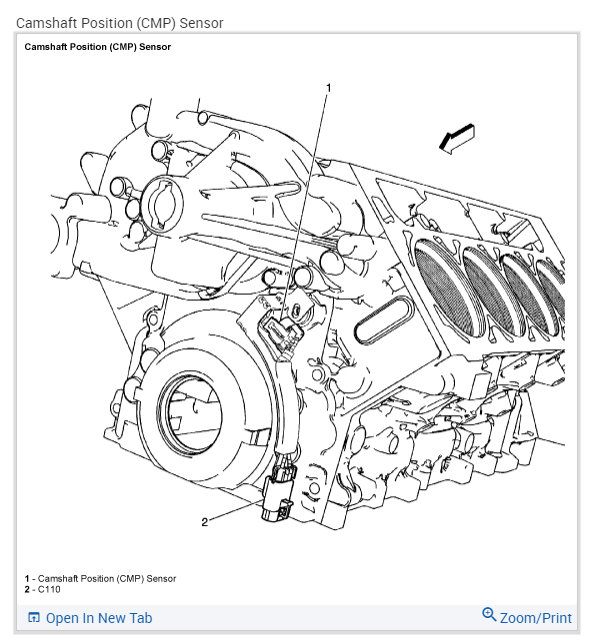 Camshaft Position (CMP) Sensor

Camshaft Position (CMP) Sensor

1

2

1 - Camshaft Position (CMP) Sensor
2 - C110

Open In New Tab

Zoom/Print