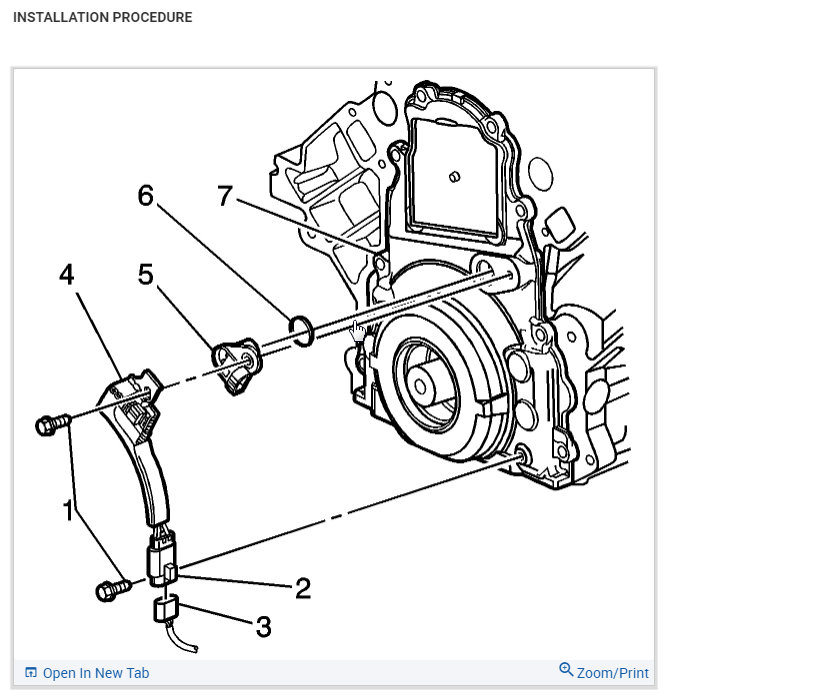 INSTALLATION PROCEDURE

6
7
4
5
1
2
3

Open In New Tab
Zoom/Print