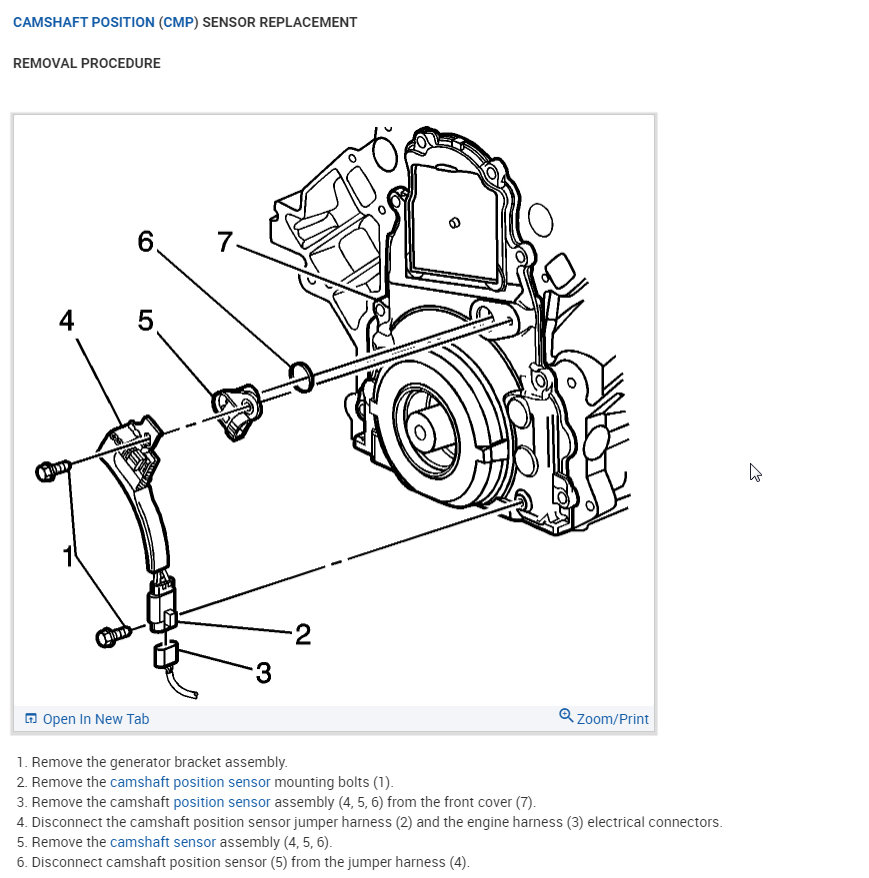 CAMSHAFT POSITION (CMP) SENSOR REPLACEMENT

REMOVAL PROCEDURE

6
7
4
5
1
2
3

Open In New Tab
Zoom/Print

1. Remove the generator bracket assembly.
2. Remove the camshaft position sensor mounting bolts (1).
3. Remove the camshaft position sensor assembly (4, 5, 6) from the front cover (7).
4. Disconnect the camshaft position sensor jumper harness (2) and the engine harness (3) electrical connectors.
5. Remove the camshaft sensor assembly (4, 5, 6).
6. Disconnect camshaft position sensor (5) from the jumper harness (4).