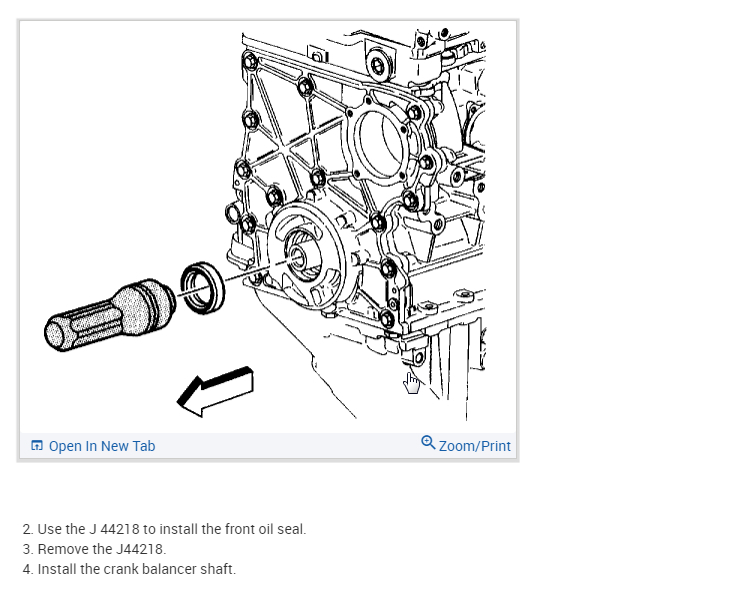 Open In New Tab
Zoom/Print

2. Use the J 44218 to install the front oil seal.
3. Remove the J44218.
4. Install the crank balancer shaft.