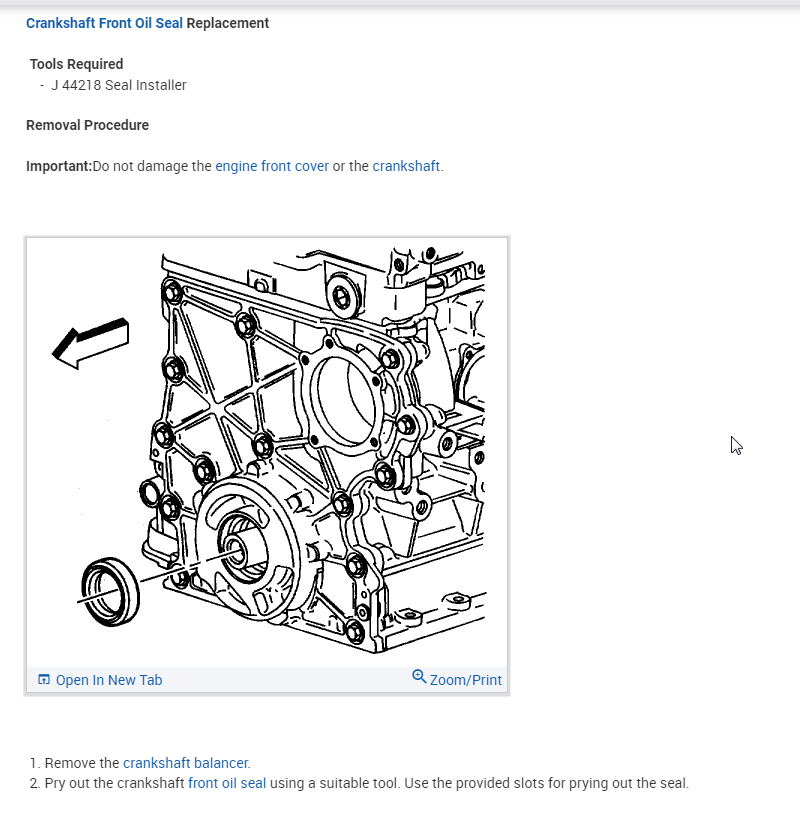 Crankshaft Front Oil Seal Replacement

Tools Required
- J 44218 Seal Installer

Removal Procedure

Important:Do not damage the engine front cover or the crankshaft.

Open In New Tab
Zoom/Print

1. Remove the crankshaft balancer.
2. Pry out the crankshaft front oil seal using a suitable tool. Use the provided slots for prying out the seal.