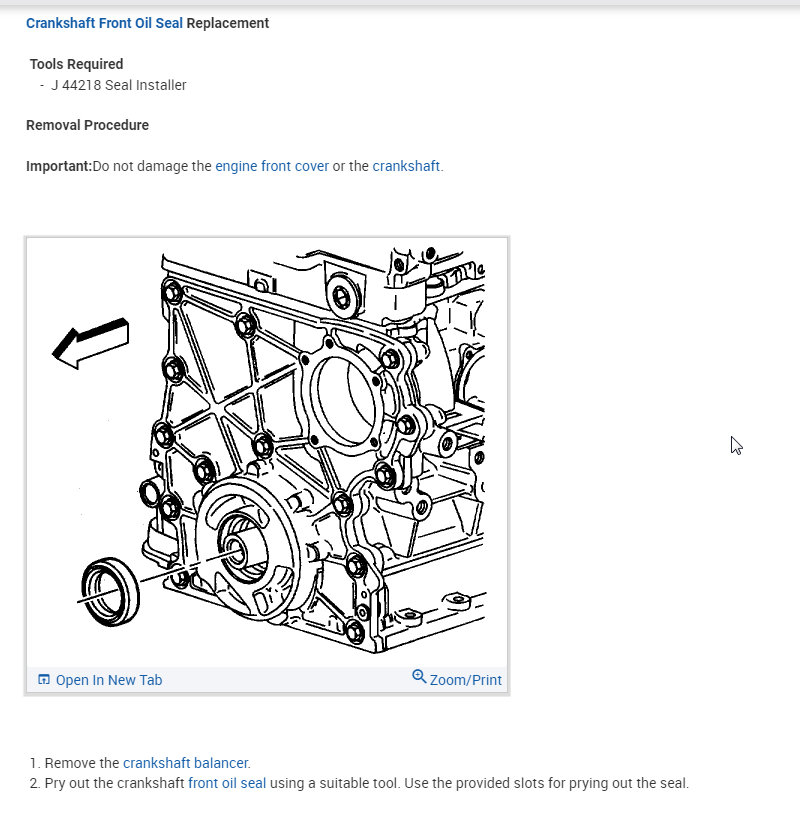 Crankshaft Front Oil Seal Replacement

Tools Required
- J 44218 Seal Installer

Removal Procedure

Important:Do not damage the engine front cover or the crankshaft.

Open In New Tab
Zoom/Print

1. Remove the crankshaft balancer.
2. Pry out the crankshaft front oil seal using a suitable tool. Use the provided slots for prying out the seal.