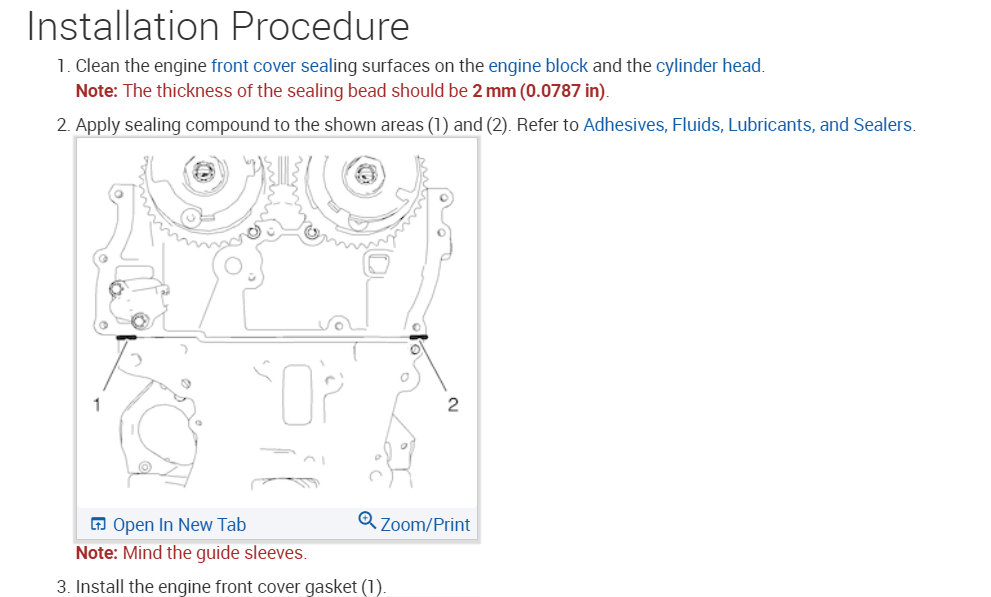 Installation Procedure

1. Clean the engine front cover sealing surfaces on the engine block and the cylinder head.
Note: The thickness of the sealing bead should be 2 mm (0.0787 in).

2. Apply sealing compound to the shown areas (1) and (2). Refer to Adhesives, Fluids, Lubricants, and Sealers.

1

2

Open In New Tab

Zoom/Print

Note: Mind the guide sleeves.

3. Install the engine front cover gasket (1).