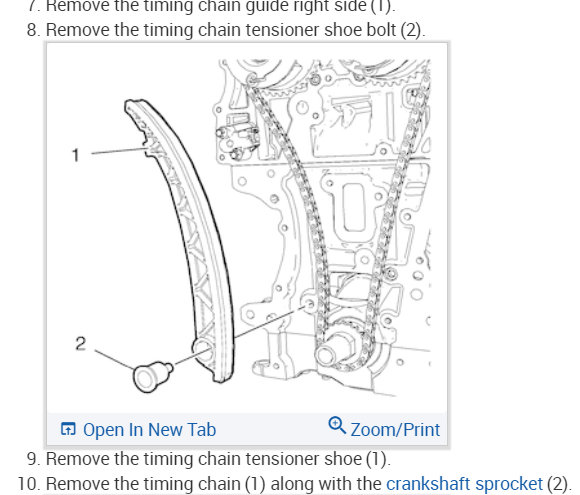 7. Remove the timing chain guide right side (1).
8. Remove the timing chain tensioner shoe bolt (2).

1
2

Open In New Tab
Zoom/Print

9. Remove the timing chain tensioner shoe (1).
10. Remove the timing chain (1) along with the crankshaft sprocket (2).