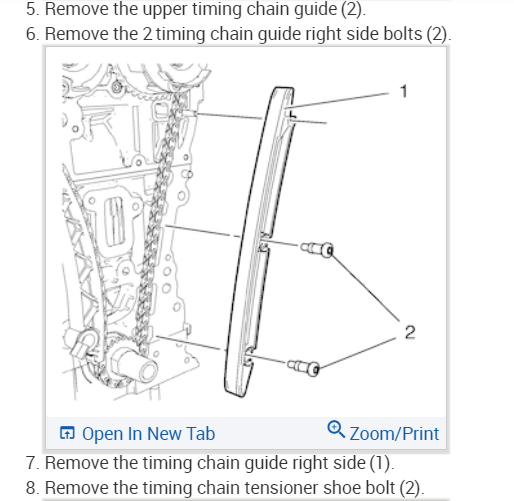 5. Remove the upper timing chain guide (2).
6. Remove the 2 timing chain guide right side bolts (2).

1

2

Open In New Tab

Zoom/Print

7. Remove the timing chain guide right side (1).
8. Remove the timing chain tensioner shoe bolt (2).