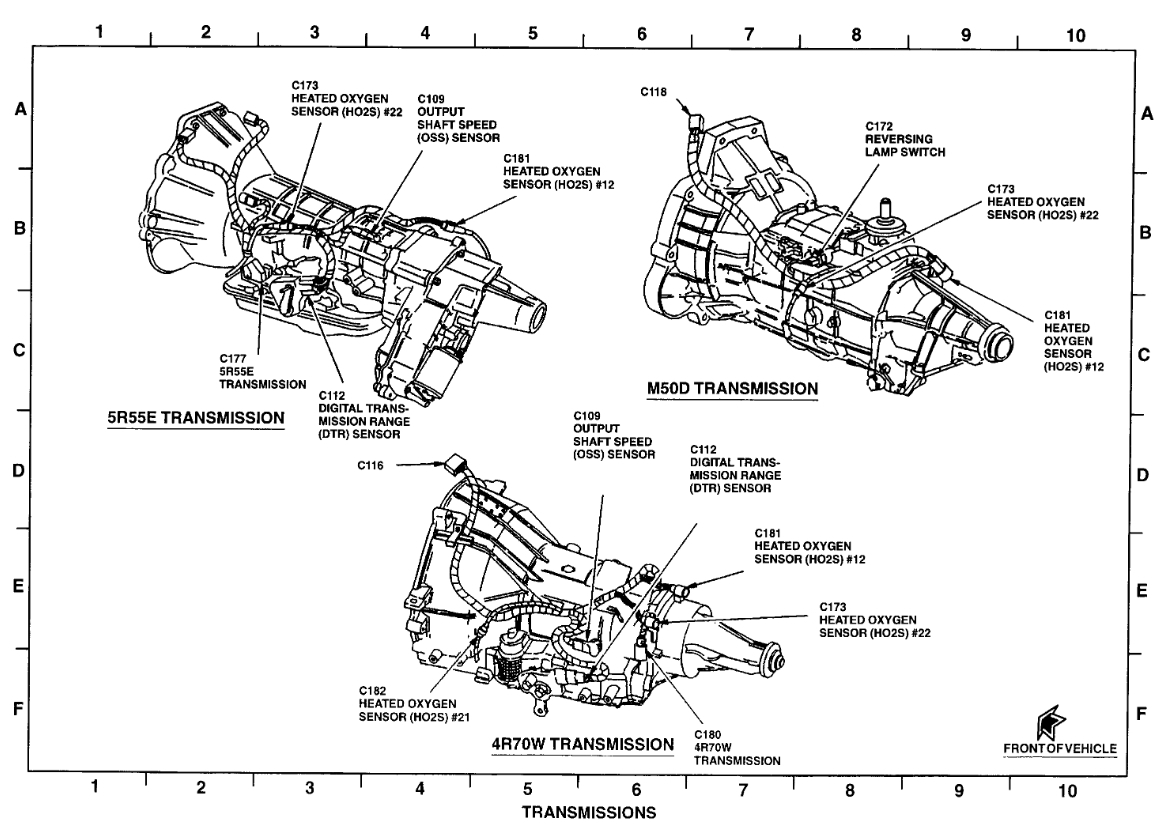 1 2 3 4 5 6 7 8 9 10

A
B
C
D
E
F

C173
HEATED OXYGEN
SENSOR (HO2S) #22

C109
OUTPUT
SHAFT SPEED
(OSS) SENSOR

C181
HEATED OXYGEN
SENSOR (HO2S) #12

C177
5R55E
TRANSMISSION

C112
DIGITAL TRANSMISSION RANGE
(DTR) SENSOR

5R55E TRANSMISSION

C118

C172
REVERSING
LAMP SWITCH

C173
HEATED OXYGEN
SENSOR (HO2S) #22

C181
HEATED
OXYGEN
SENSOR
(HO2S) #12

M50D TRANSMISSION

C116

C109
OUTPUT
SHAFT SPEED
(OSS) SENSOR

C112
DIGITAL TRANSMISSION RANGE
(DTR) SENSOR

C181
HEATED OXYGEN
SENSOR (HO2S) #12

C173
HEATED OXYGEN
SENSOR (HO2S) #22

C182
HEATED OXYGEN
SENSOR (HO2S) #21

C180
4R70W
TRANSMISSION

4R70W TRANSMISSION

FRONT OF VEHICLE

A
B
C
D
E
F

1 2 3 4 5 6 7 8 9 10

TRANSMISSIONS