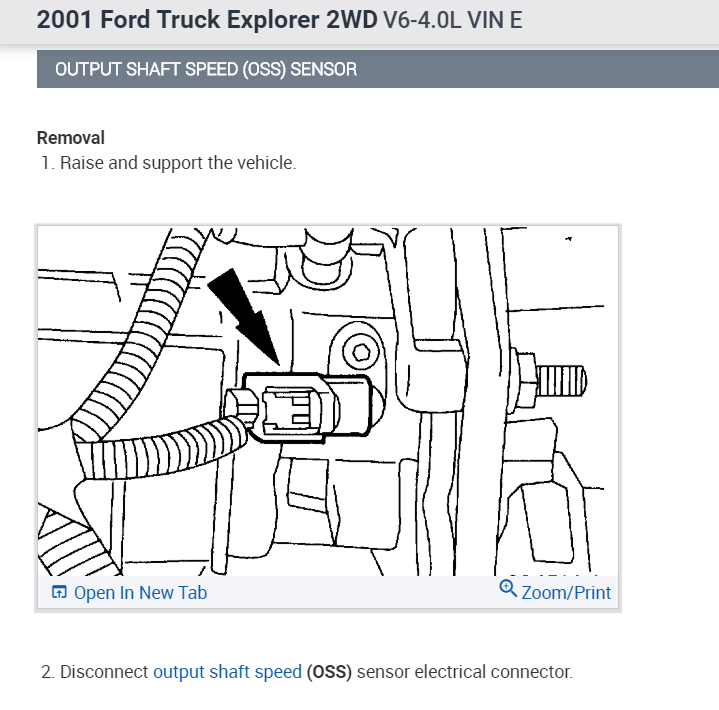 2001 Ford Truck Explorer 2WD V6-4.0L VIN E

OUTPUT SHAFT SPEED (OSS) SENSOR

Removal

1. Raise and support the vehicle.

Open In New Tab

Zoom/Print

2. Disconnect output shaft speed (OSS) sensor electrical connector.