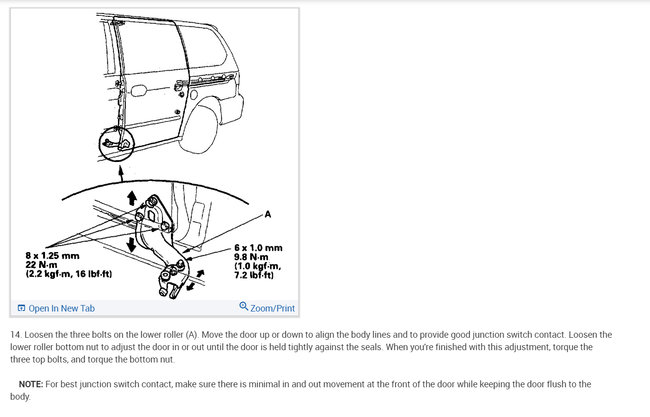 A

8 x 1.25 mm
22 N·m
(2.2 kgf·m, 16 lbf·ft)

6 x 1.0 mm
9.8 N·m
(1.0 kgf·m,
7.2 lbf·ft)

Open In New Tab

Zoom/Print

14. Loosen the three bolts on the lower roller (A). Move the door up or down to align the body lines and to provide good junction switch contact. Loosen the lower roller bottom nut to adjust the door in or out until the door is held tightly against the seals. When you're finished with this adjustment, torque the three top bolts, and torque the bottom nut.

NOTE: For best junction switch contact, make sure there is minimal in and out movement at the front of the door while keeping the door flush to the body.