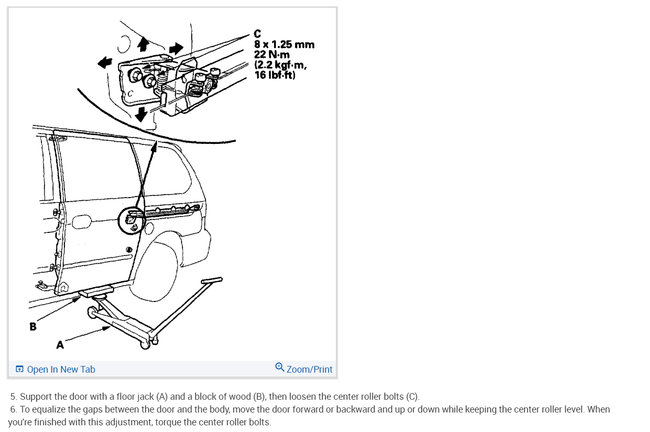 C
8 x 1.25 mm
22 N·m
(2.2 kgf·m,
16 lbf·ft)

B

A

Open In New Tab

Zoom/Print

5. Support the door with a floor jack (A) and a block of wood (B), then loosen the center roller bolts (C).

6. To equalize the gaps between the door and the body, move the door forward or backward and up or down while keeping the center roller level. When you're finished with this adjustment, torque the center roller bolts.