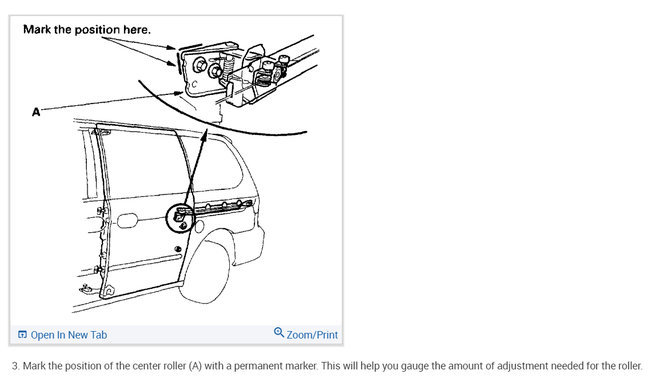 Mark the position here.

A

Open In New Tab

Zoom/Print

3. Mark the position of the center roller (A) with a permanent marker. This will help you gauge the amount of adjustment needed for the roller.